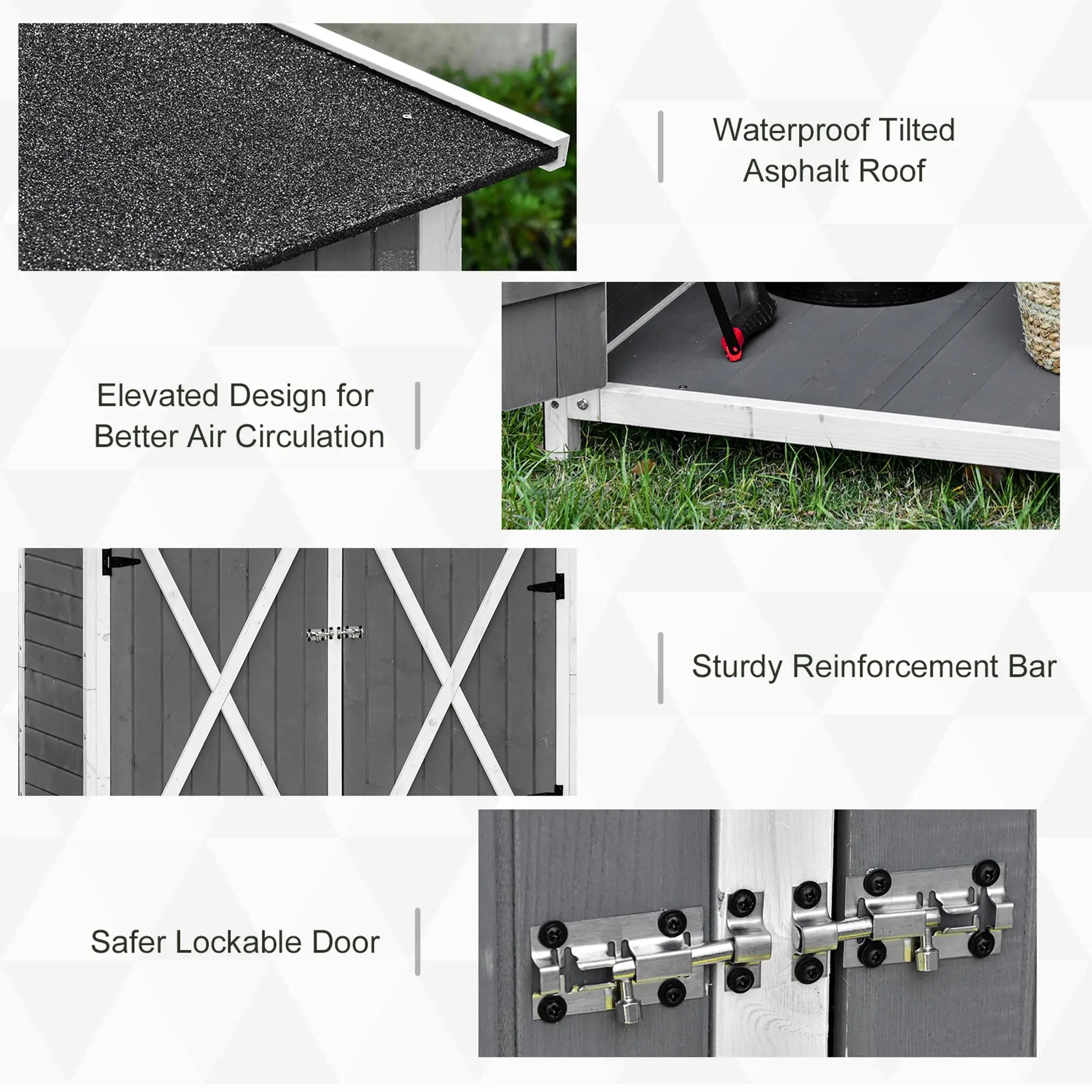 Waterproof Tilted Asphalt Roof

Elevated Design for Better Air Circulation

Sturdy Reinforcement Bar

Safer Lockable Door