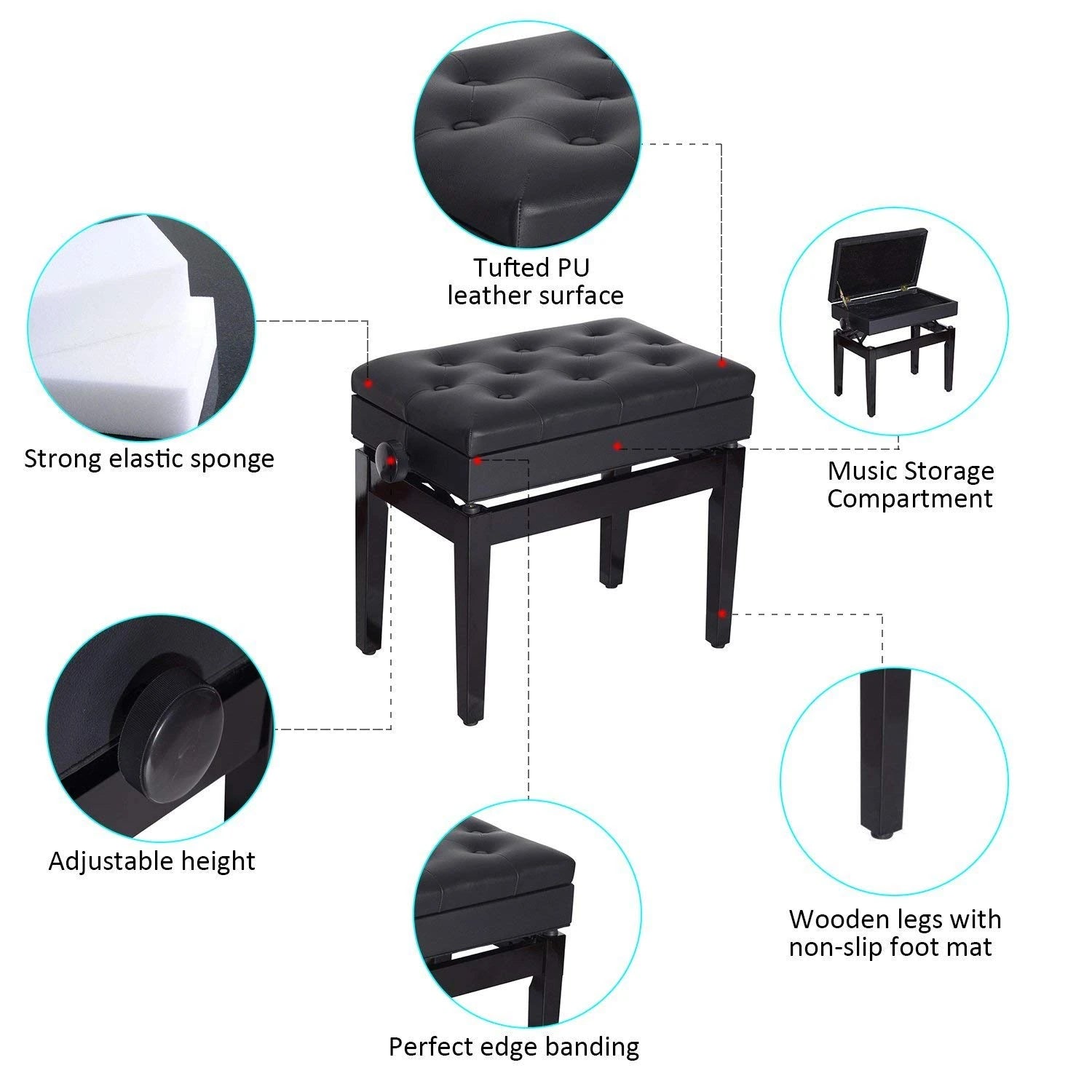 Tufted PU leather surface

Strong elastic sponge

Music Storage Compartment

Adjustable height

Wooden legs with non-slip foot mat

Perfect edge banding