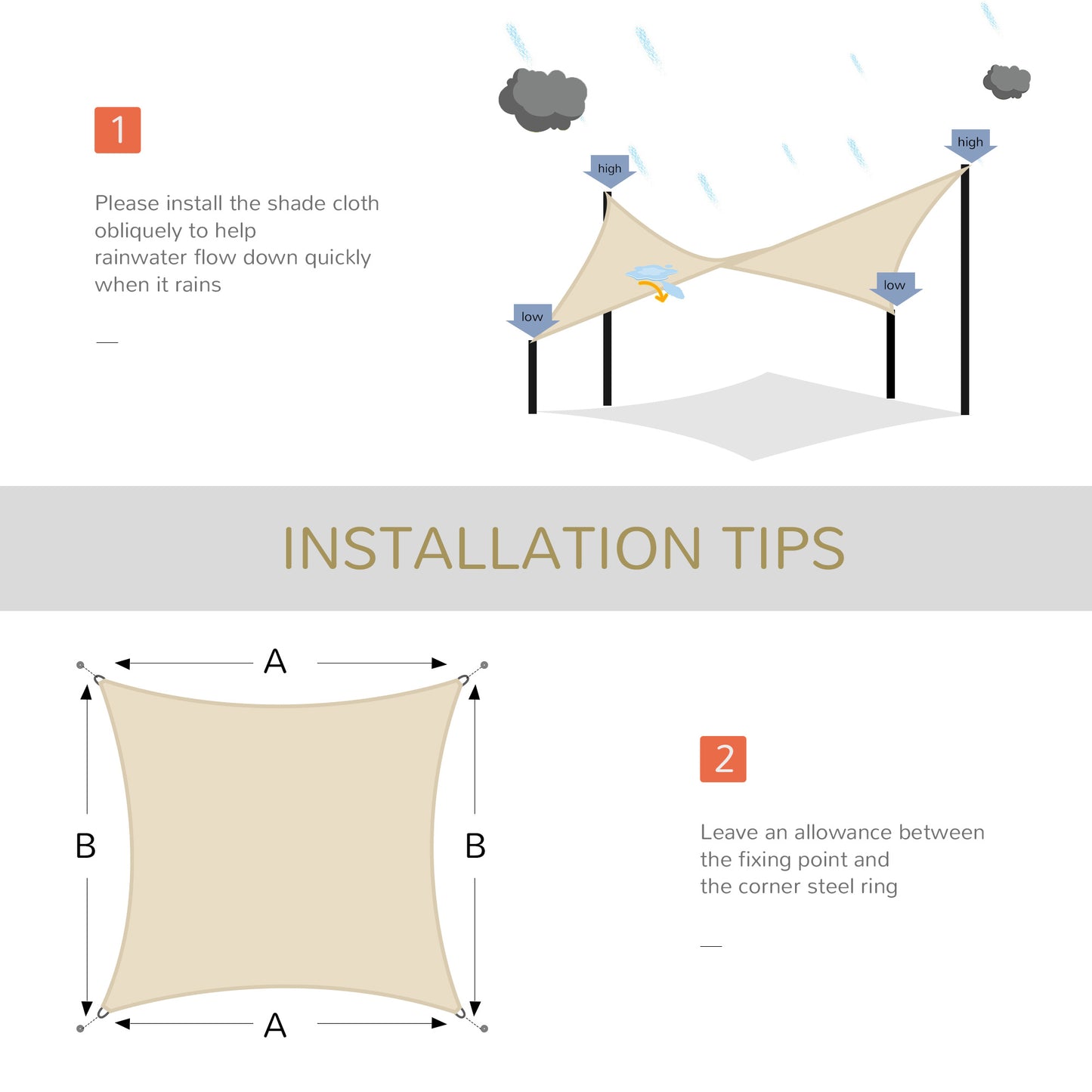 1

Please install the shade cloth obliquely to help rainwater flow down quickly when it rains

—

high

high

low

low

INSTALLATION TIPS

A

B

B

A

2

Leave an allowance between the fixing point and the corner steel ring

—