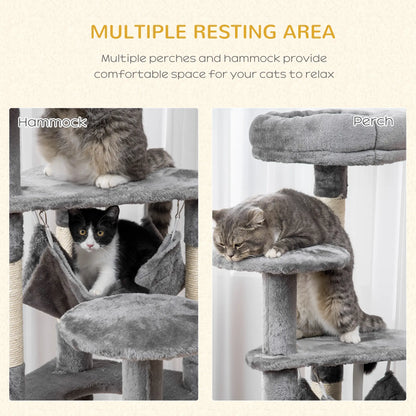 MULTIPLE RESTING AREA

Multiple perches and hammock provide comfortable space for your cats to relax

Hammock

Perch