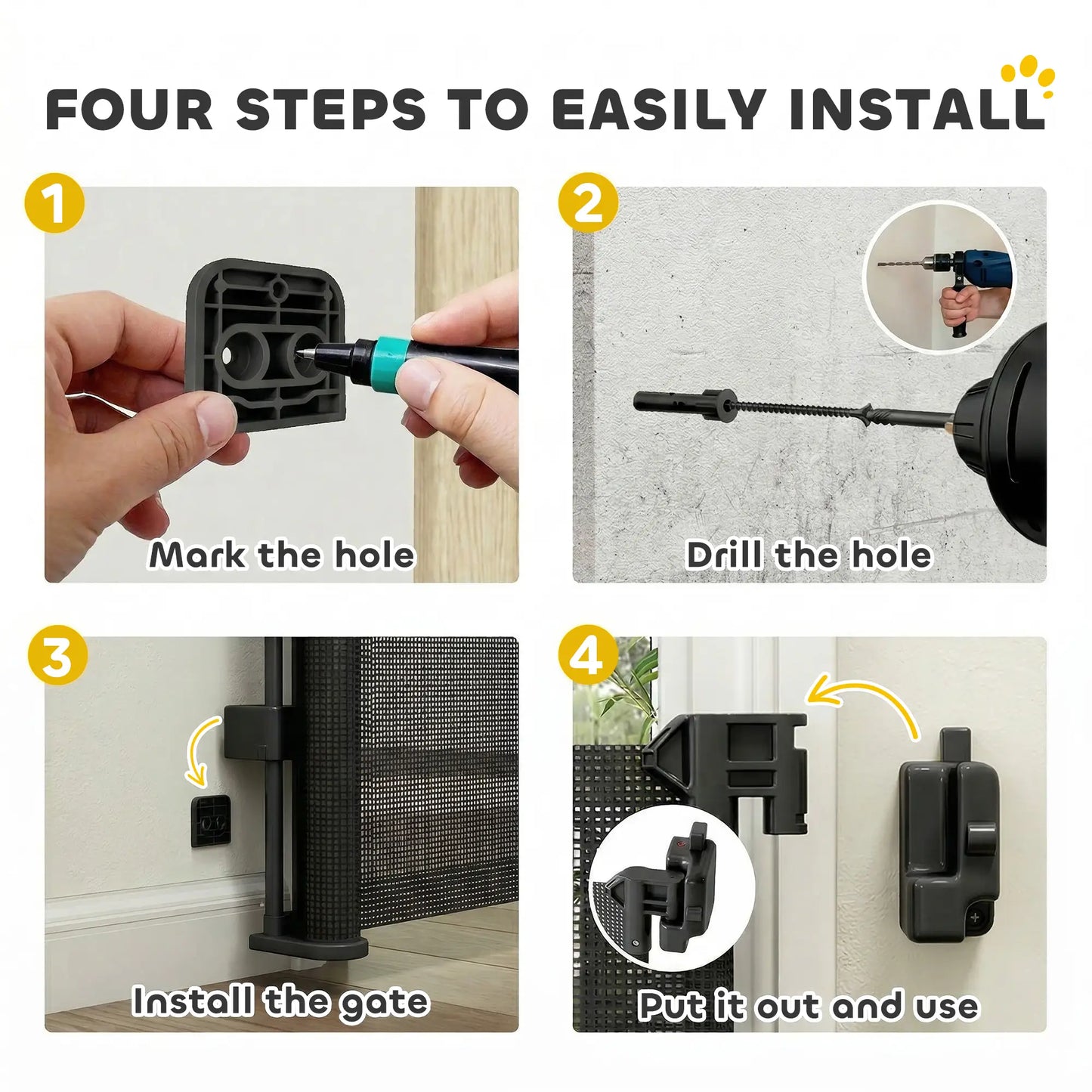 FOUR STEPS TO EASILY INSTALL

1

Mark the hole

2

Drill the hole

3

Install the gate

4

Put it out and use