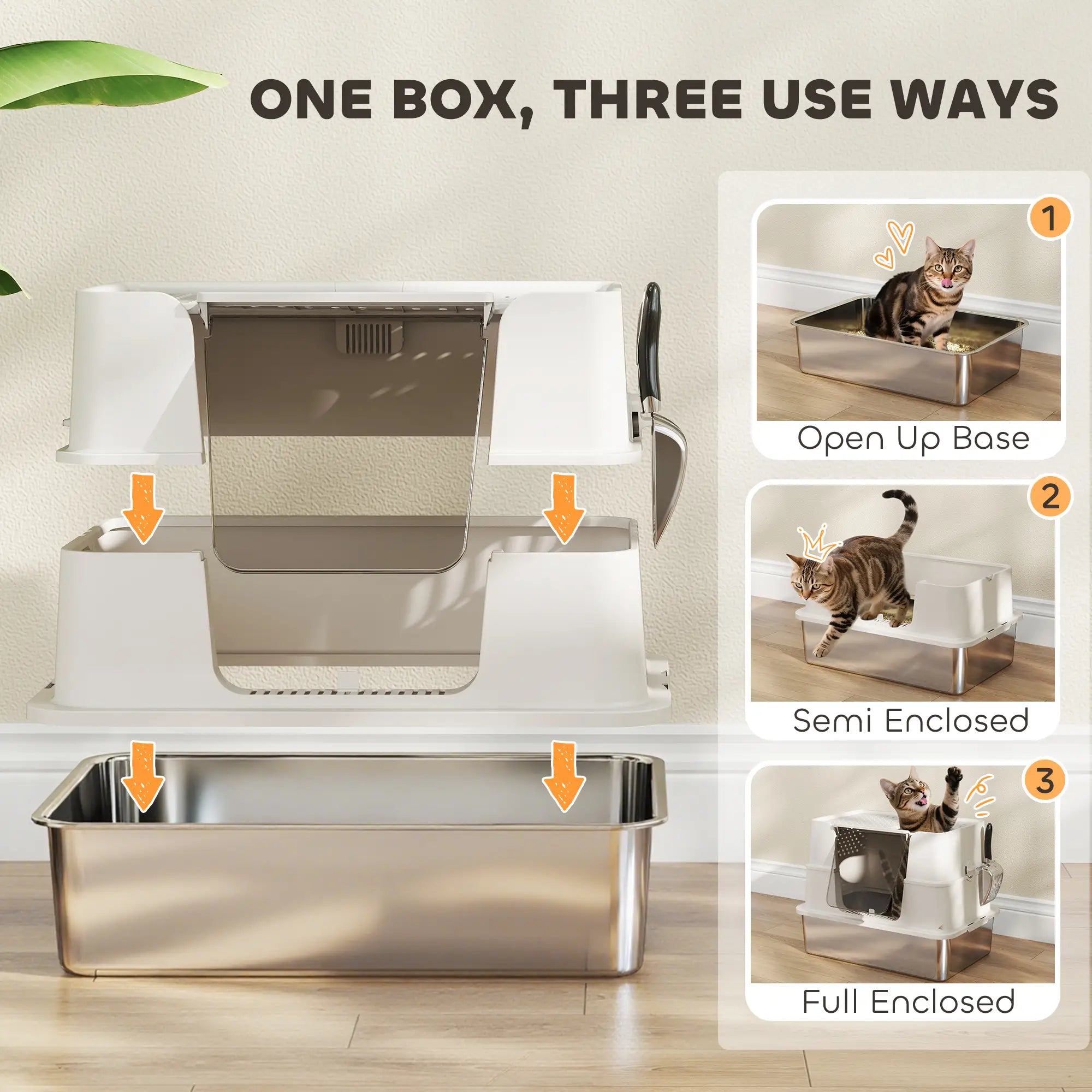 ONE BOX, THREE USE WAYS

1
Open Up Base

2
Semi Enclosed

3
Full Enclosed