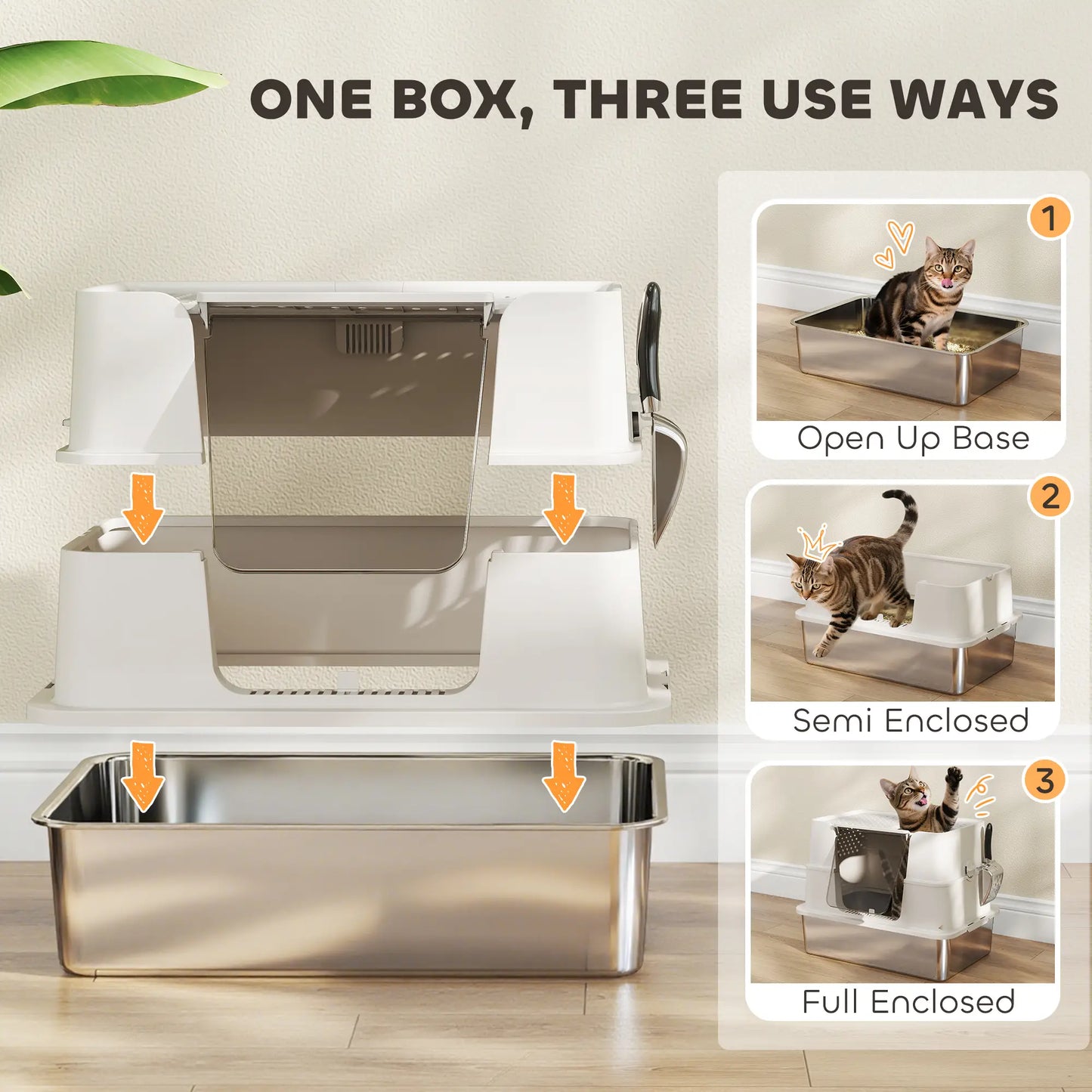 ONE BOX, THREE USE WAYS

1
Open Up Base

2
Semi Enclosed

3
Full Enclosed