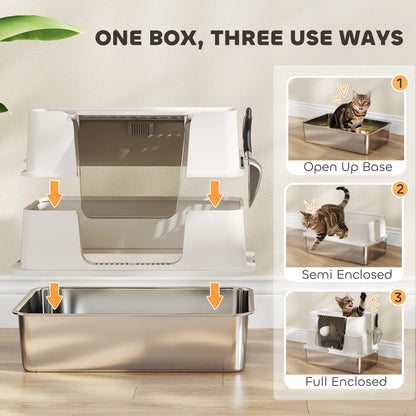 ONE BOX, THREE USE WAYS

1
Open Up Base

2
Semi Enclosed

3
Full Enclosed