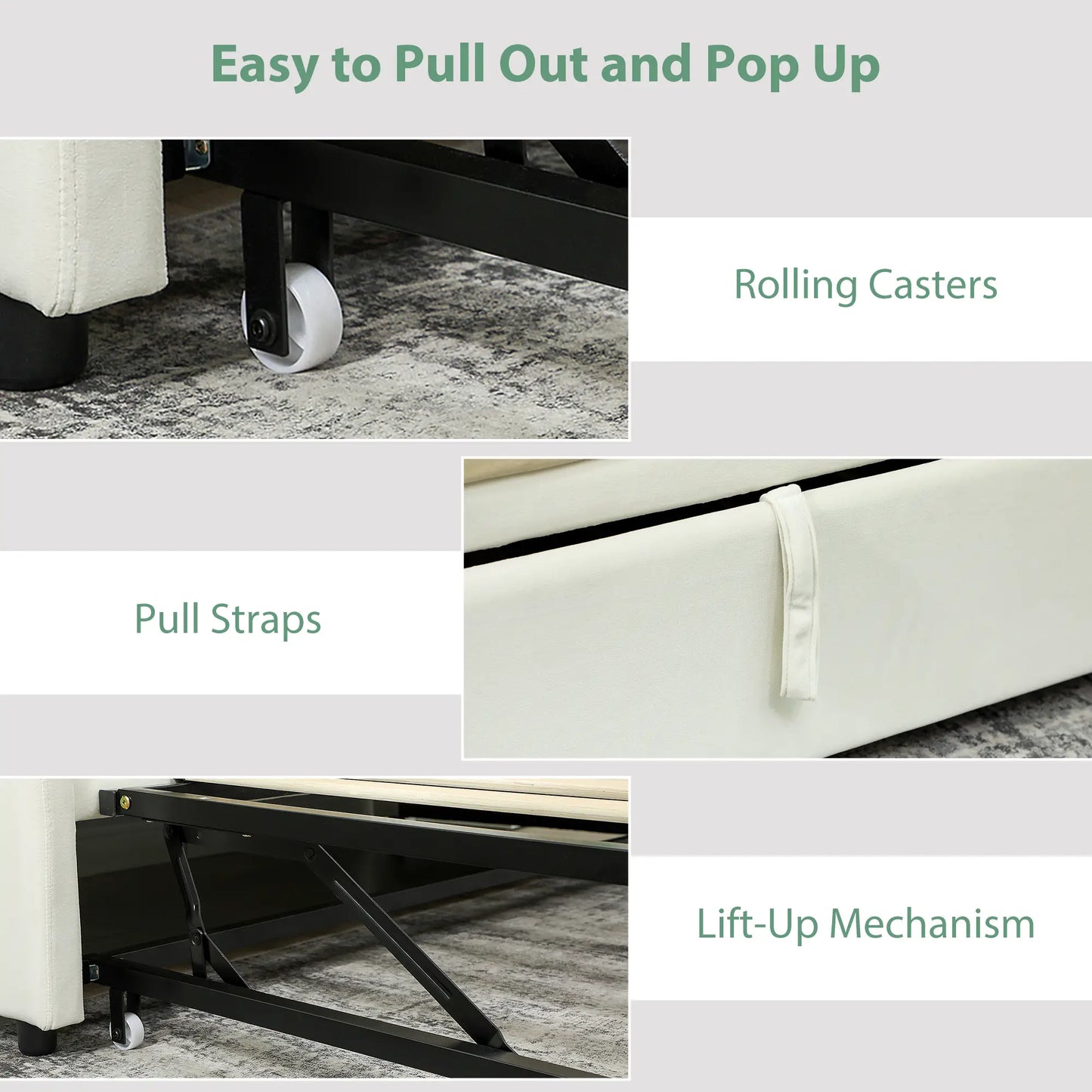 Easy to Pull Out and Pop Up

Rolling Casters

Pull Straps

Lift-Up Mechanism