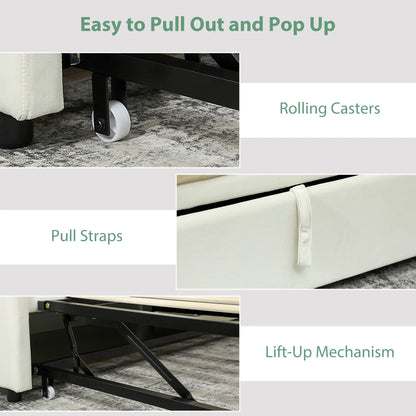 Easy to Pull Out and Pop Up

Rolling Casters

Pull Straps

Lift-Up Mechanism