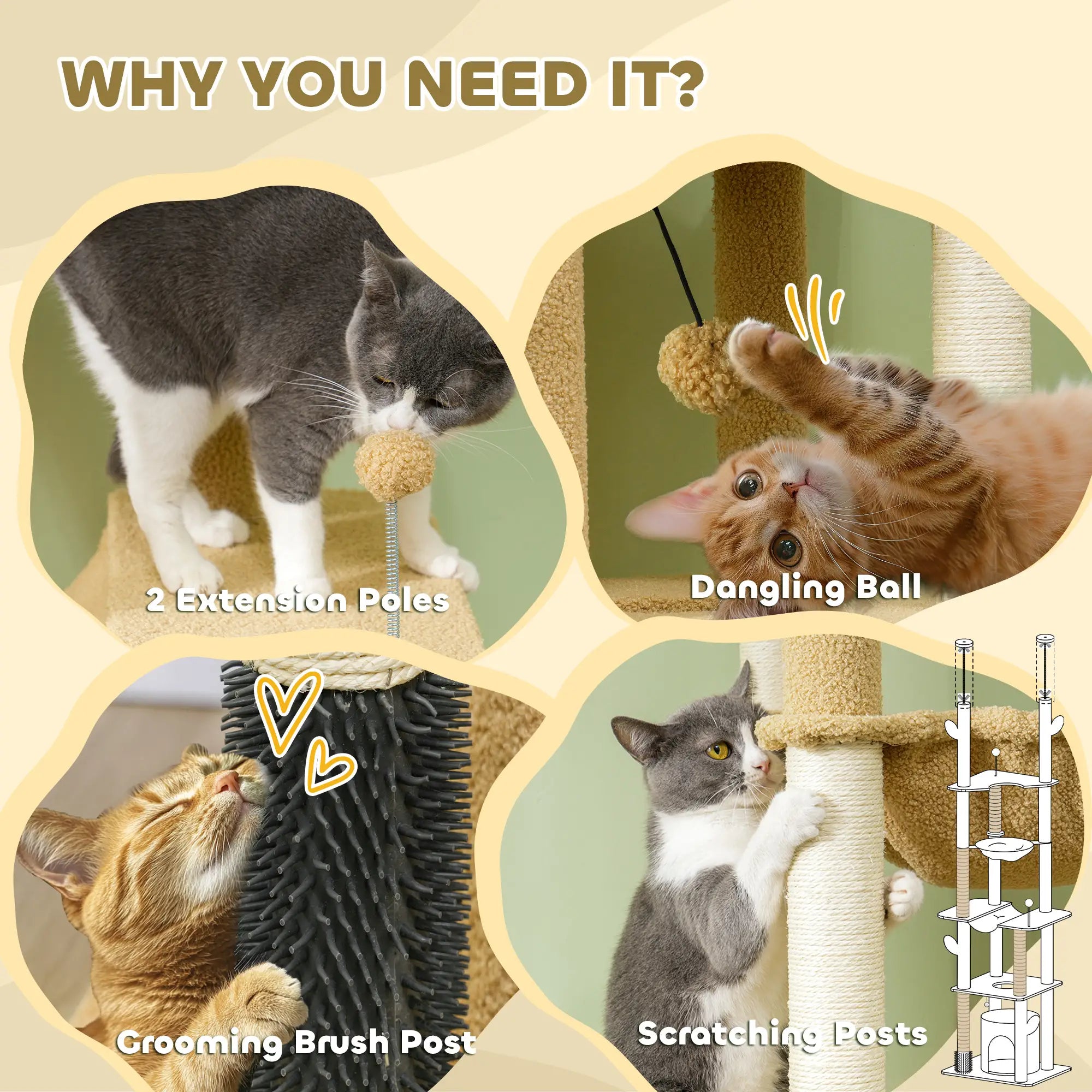 WHY YOU NEED IT?

2 Extension Poles

Dangling Ball

Grooming Brush Post

Scratching Posts