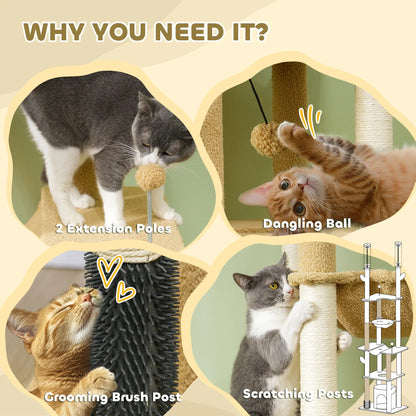 WHY YOU NEED IT?

2 Extension Poles

Dangling Ball

Grooming Brush Post

Scratching Posts