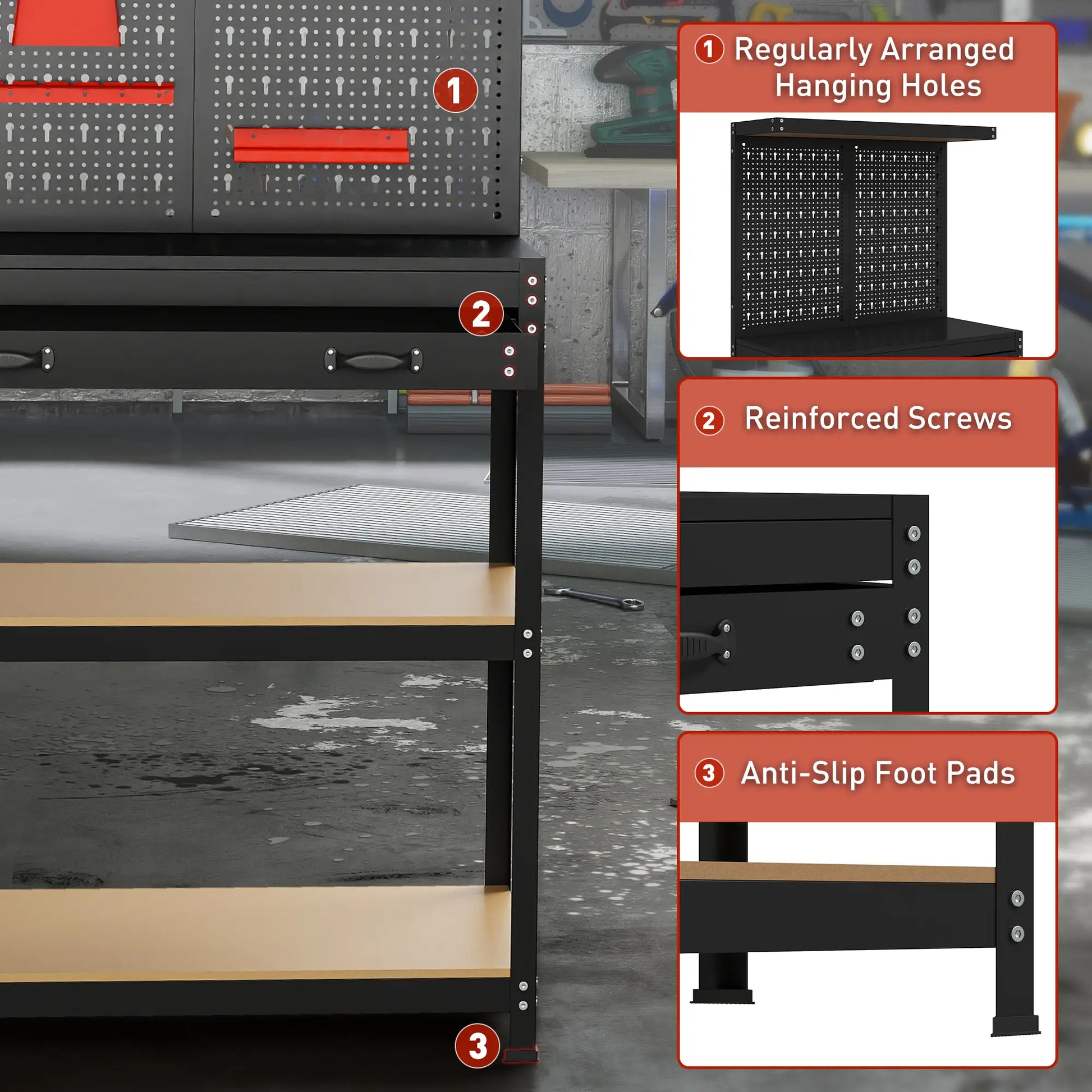 1
2
3
1 Regularly Arranged Hanging Holes
2 Reinforced Screws
3 Anti-Slip Foot Pads