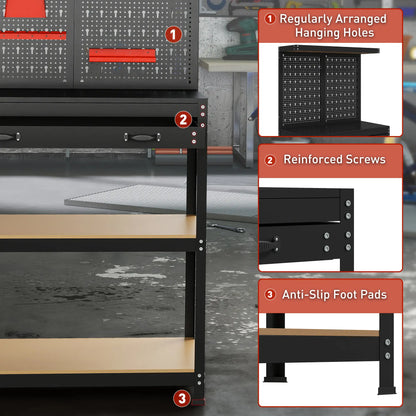 1

2

3

1 Regularly Arranged Hanging Holes

2 Reinforced Screws

3 Anti-Slip Foot Pads