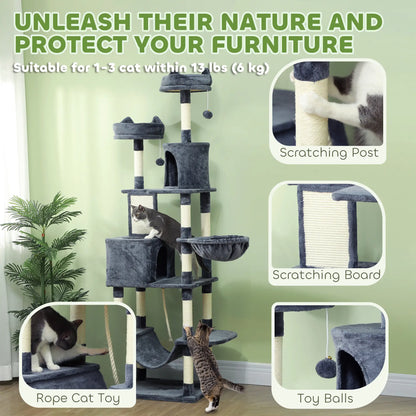 UNLEASH THEIR NATURE AND PROTECT YOUR FURNITURE

Suitable for 1-3 cat within 13 lbs (6 kg)

Scratching Post

Scratching Board

Rope Cat Toy

Toy Balls