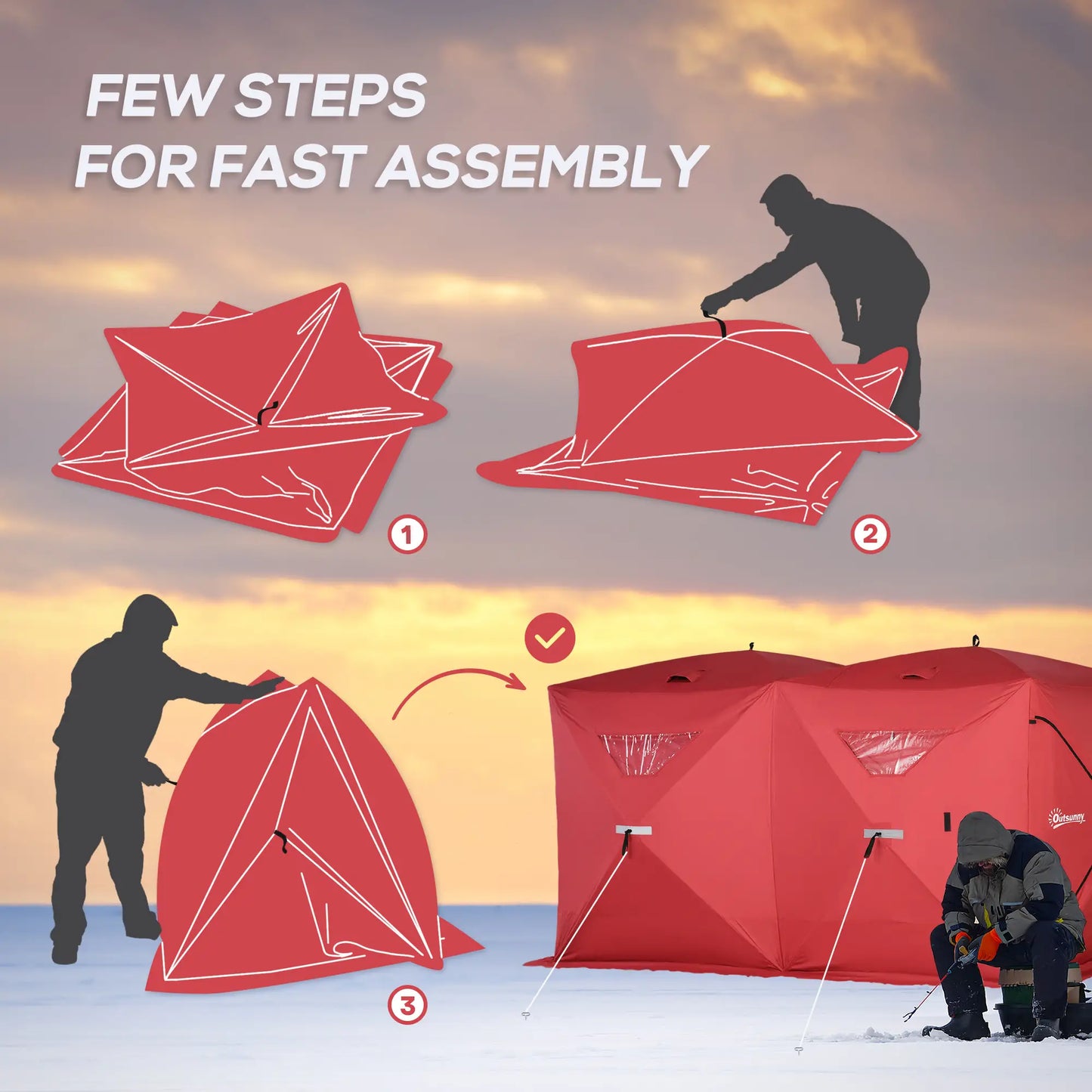 FEW STEPS
FOR FAST ASSEMBLY

1

2

3

Outsunny