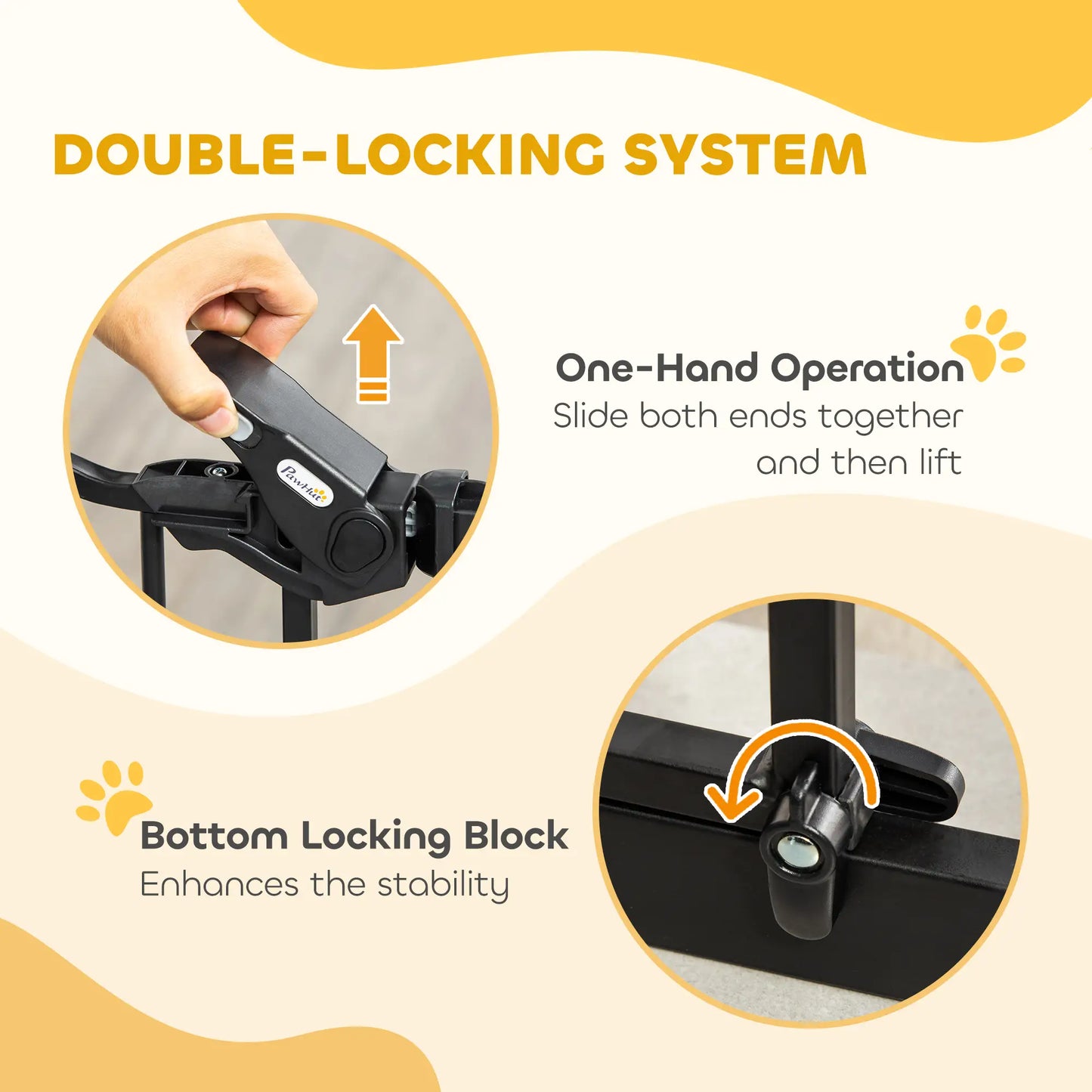 DOUBLE-LOCKING SYSTEM

PawHut

One-Hand Operation
Slide both ends together and then lift

Bottom Locking Block
Enhances the stability