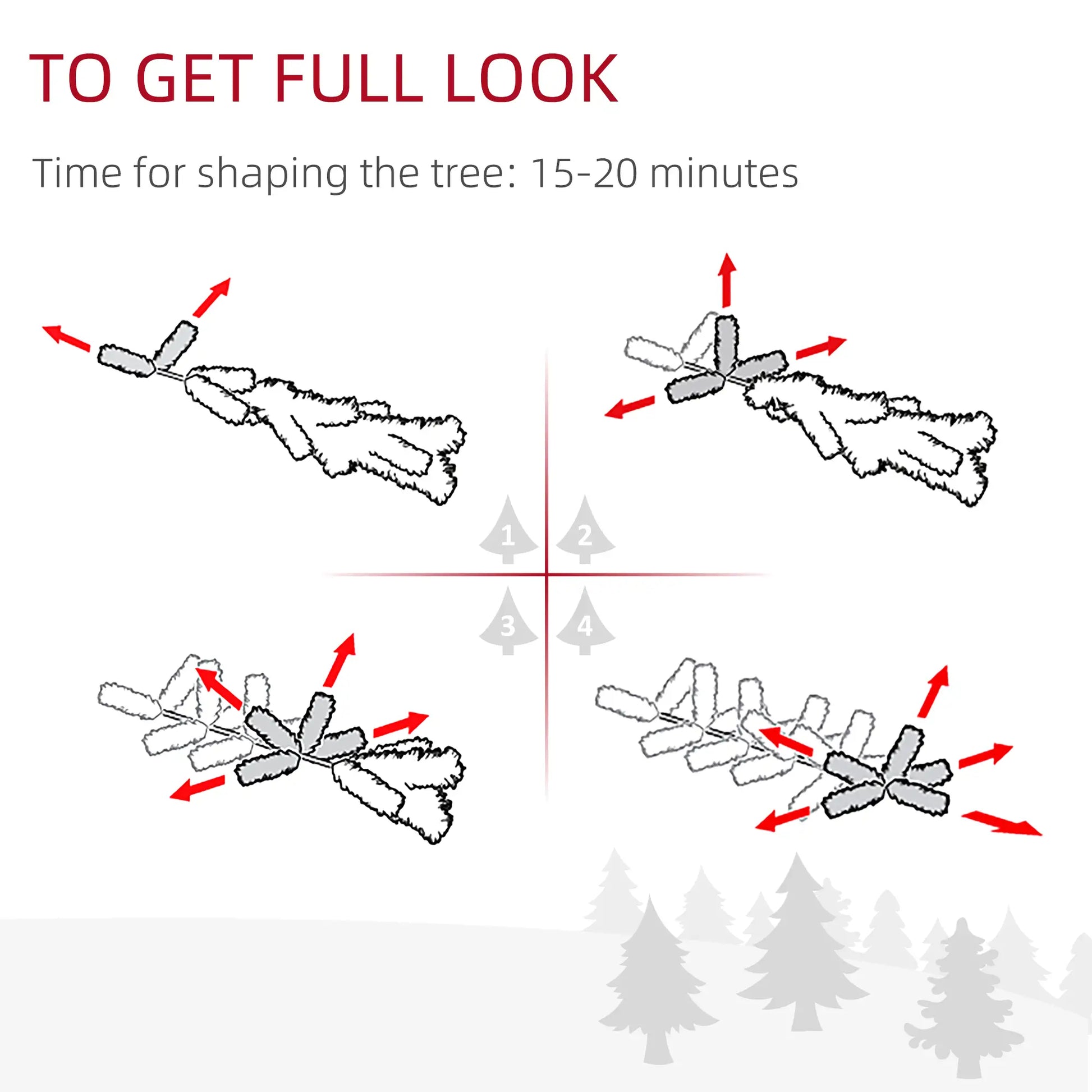 TO GET FULL LOOK

Time for shaping the tree: 15-20 minutes

1

2

3

4