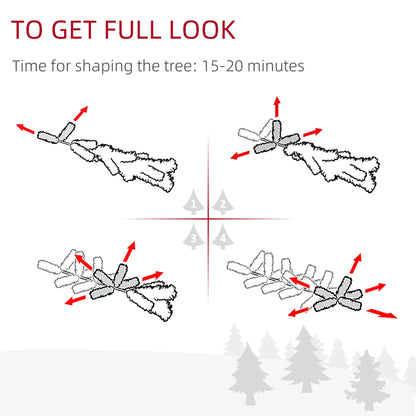 TO GET FULL LOOK

Time for shaping the tree: 15-20 minutes

1 2
3 4