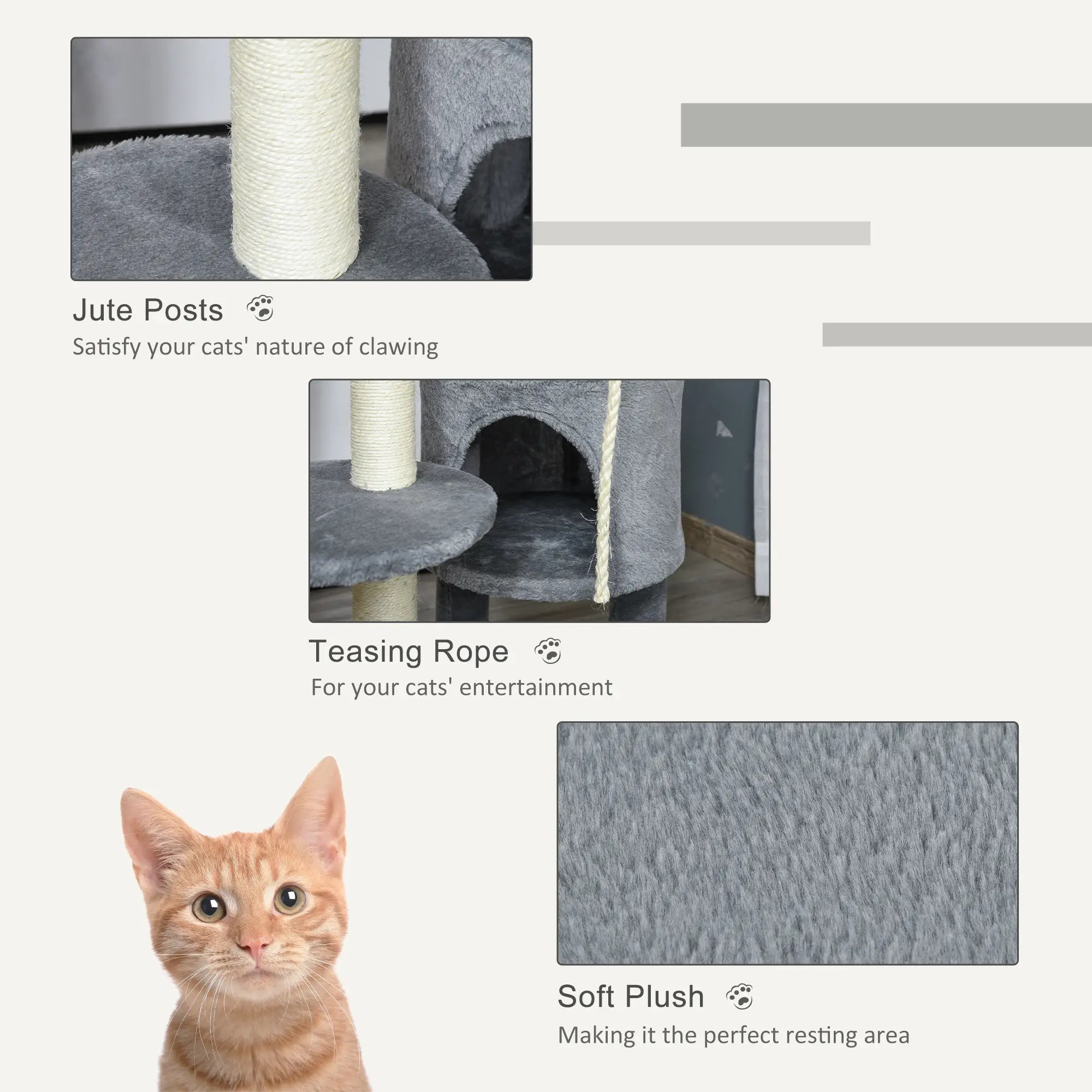 Jute Posts
Satisfy your cats' nature of clawing

Teasing Rope
For your cats' entertainment

Soft Plush
Making it the perfect resting area