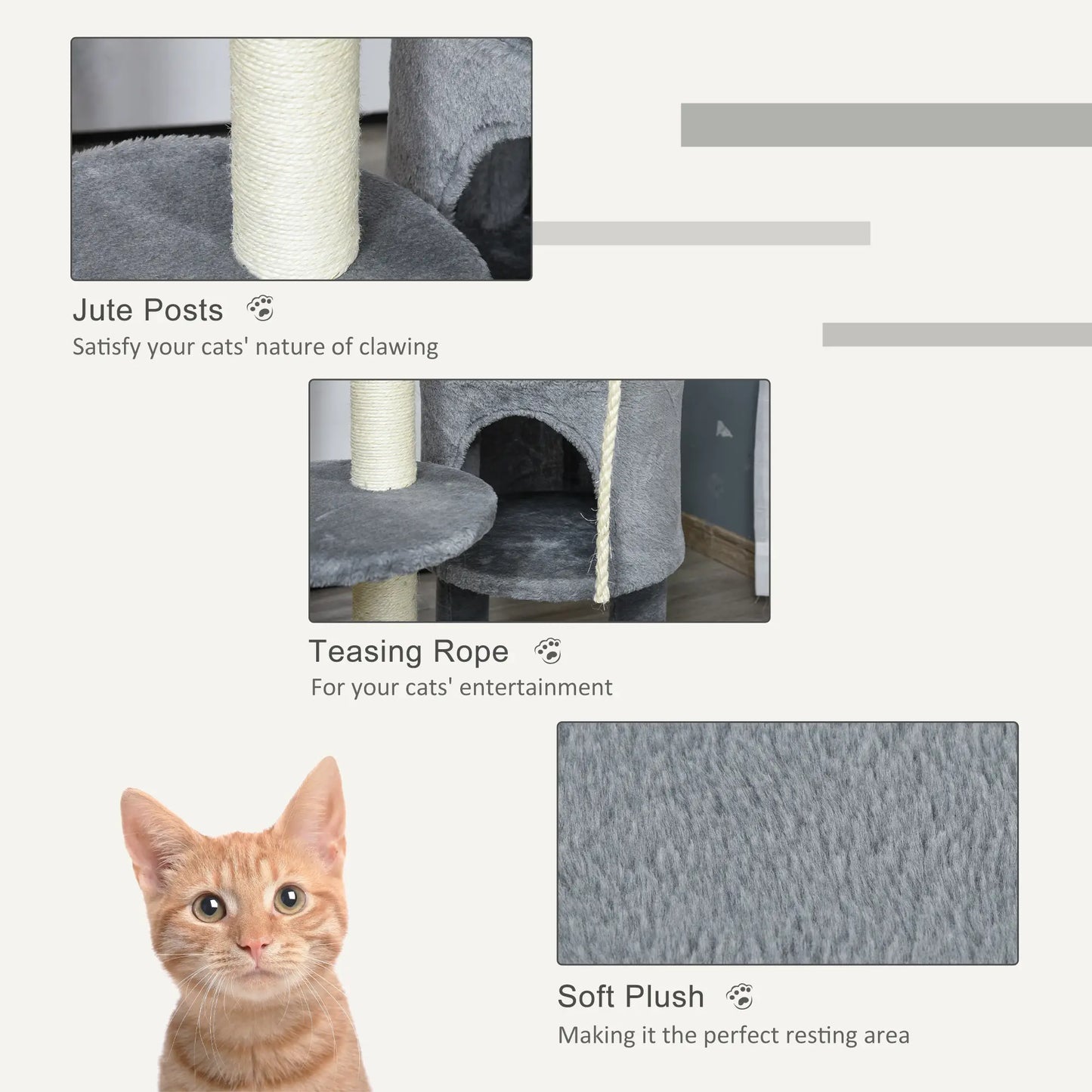 Jute Posts
Satisfy your cats' nature of clawing

Teasing Rope
For your cats' entertainment

Soft Plush
Making it the perfect resting area