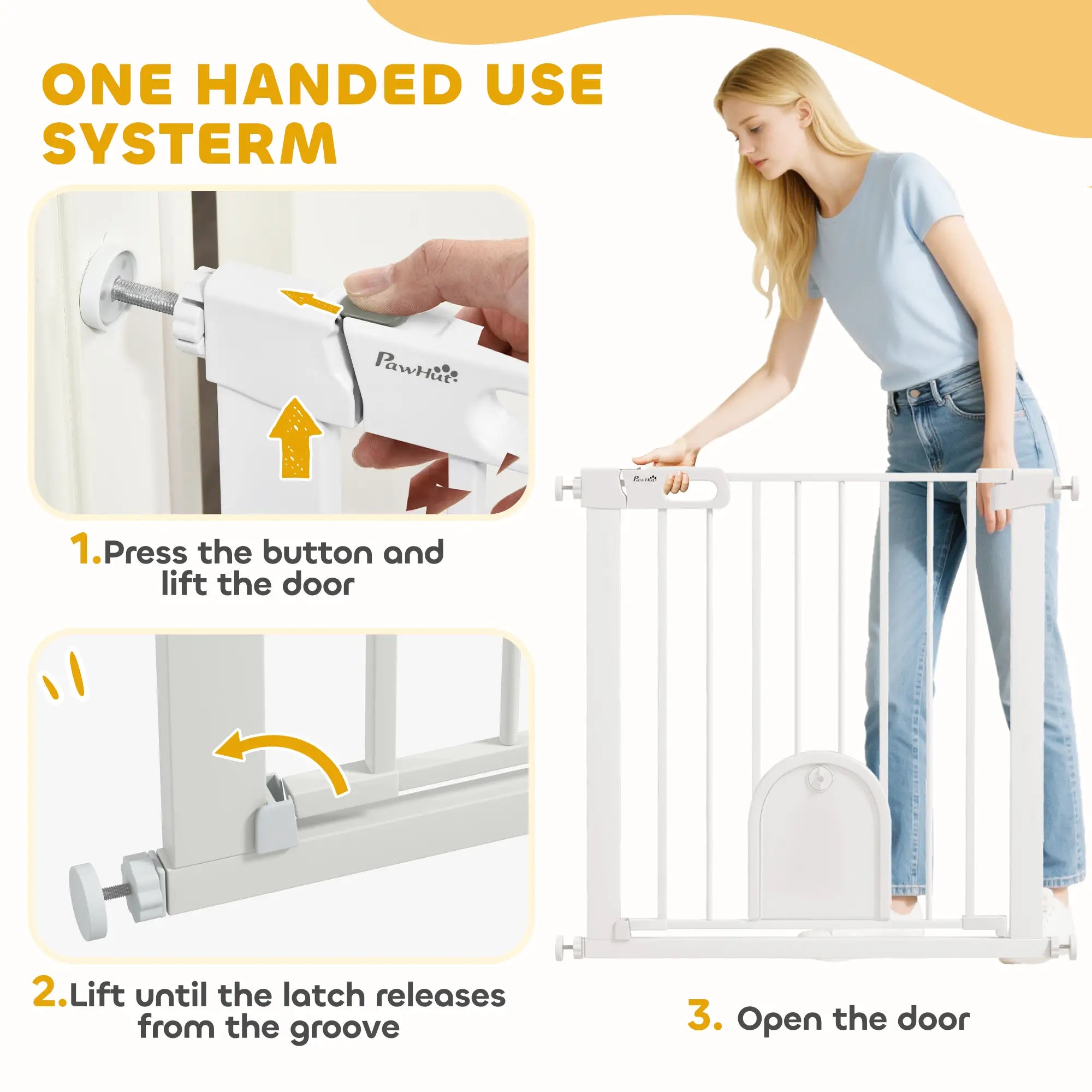 ONE HANDED USE SYSTERM

PawHut

1.Press the button and lift the door

2.Lift until the latch releases from the groove

PawHut

3. Open the door