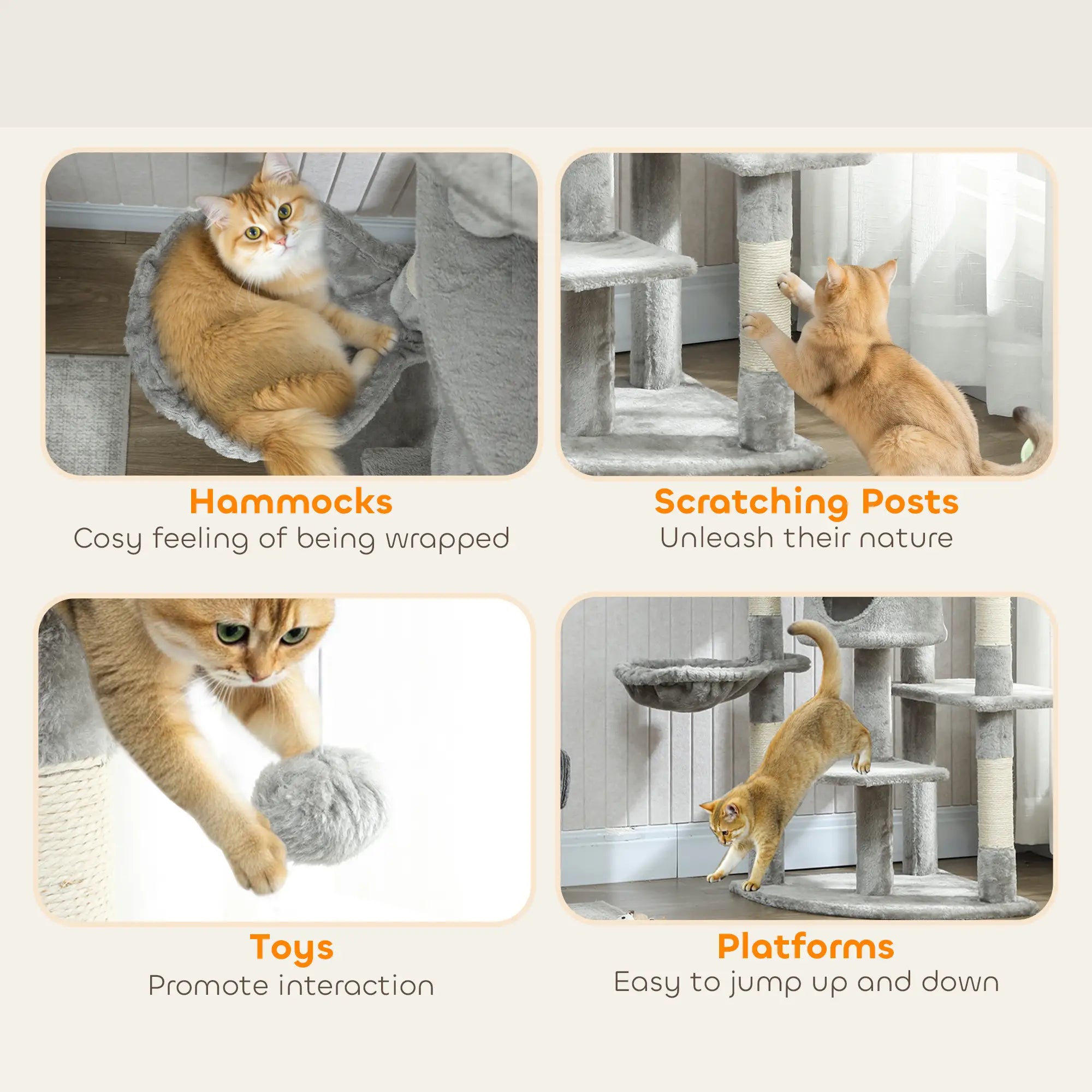 Hammocks
Cosy feeling of being wrapped

Scratching Posts
Unleash their nature

Toys
Promote interaction

Platforms
Easy to jump up and down