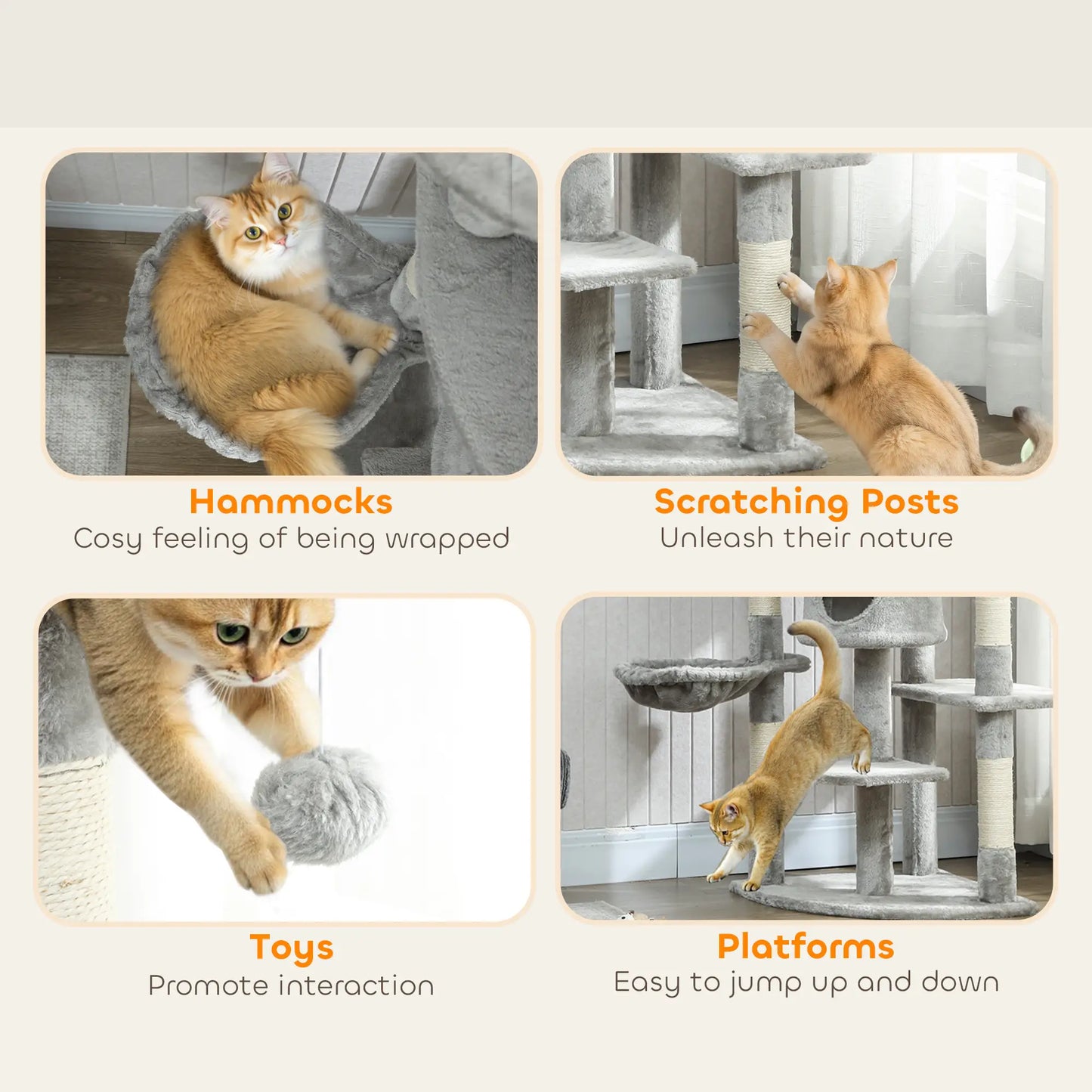 Hammocks
Cosy feeling of being wrapped

Scratching Posts
Unleash their nature

Toys
Promote interaction

Platforms
Easy to jump up and down