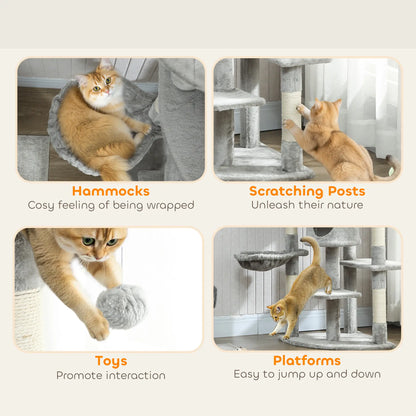 Hammocks
Cosy feeling of being wrapped

Scratching Posts
Unleash their nature

Toys
Promote interaction

Platforms
Easy to jump up and down