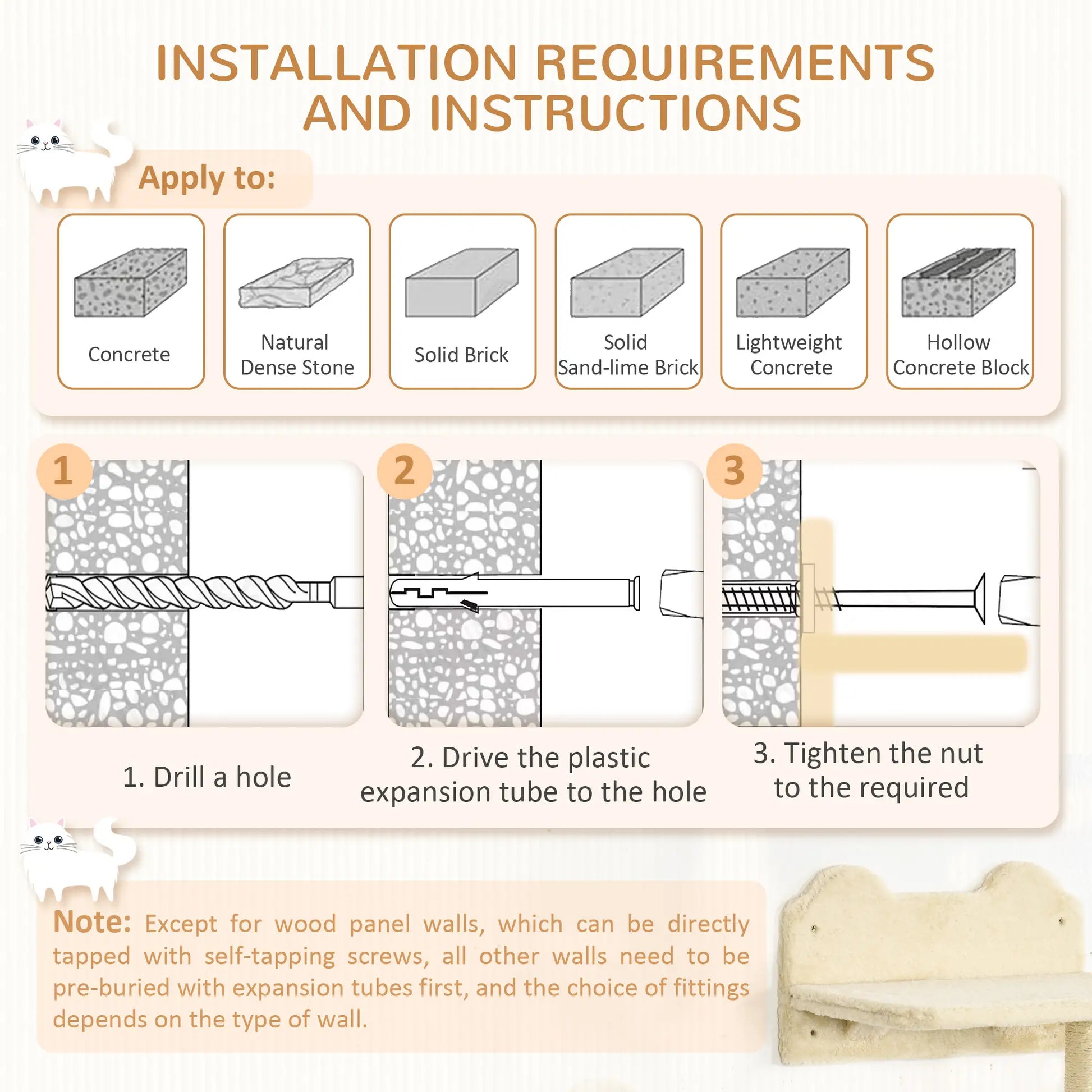 INSTALLATION REQUIREMENTS AND INSTRUCTIONS

Apply to:

Concrete

Natural Dense Stone

Solid Brick

Solid Sand-lime Brick

Lightweight Concrete

Hollow Concrete Block

1

2

3

1. Drill a hole

2. Drive the plastic expansion tube to the hole

3. Tighten the nut to the required

Note: Except for wood panel walls, which can be directly tapped with self-tapping screws, all other walls need to be pre-buried with expansion tubes first, and the choice of fittings depends on the type of wall.