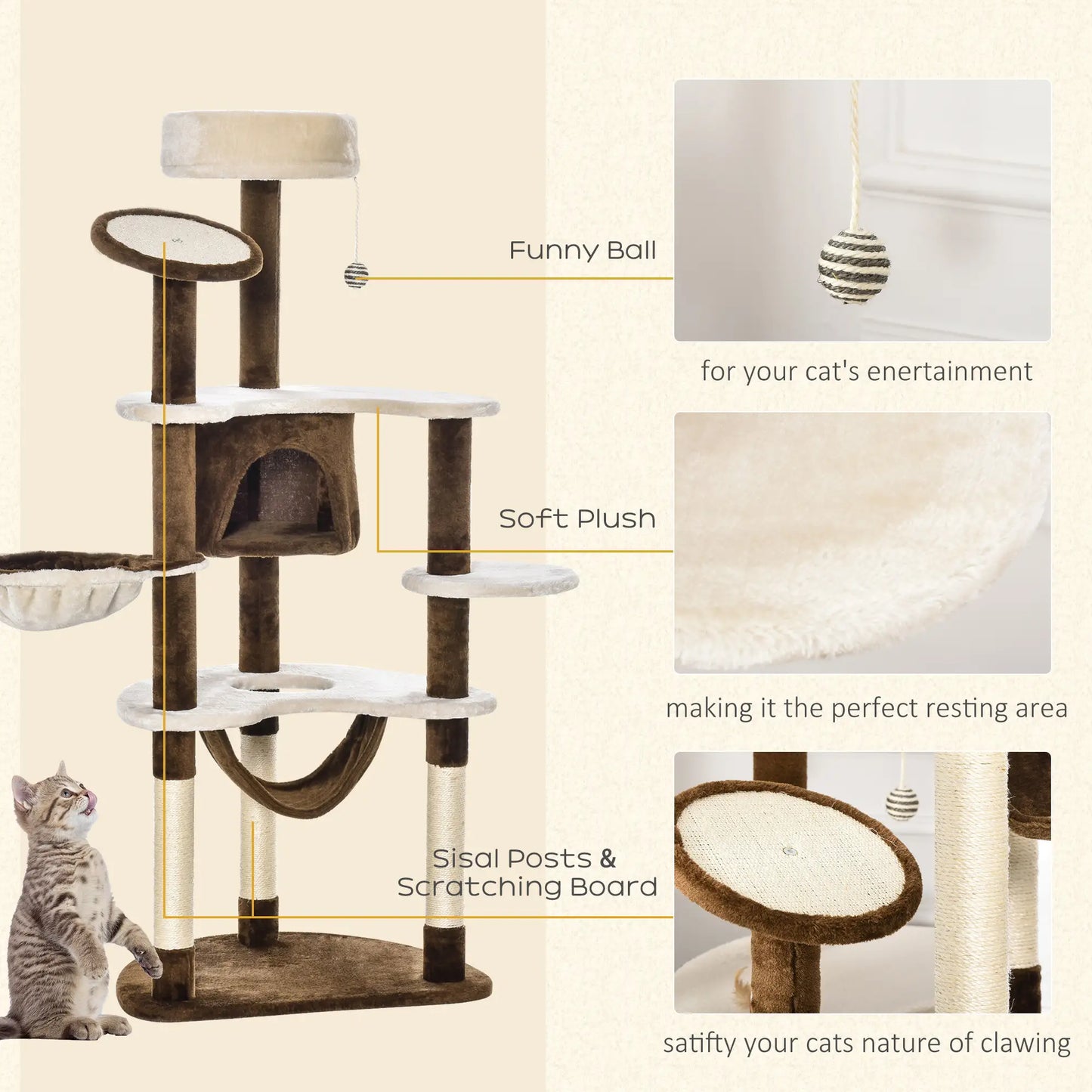 Funny Ball

for your cat's enertainment

Soft Plush

making it the perfect resting area

Sisal Posts & Scratching Board

satifty your cats nature of clawing