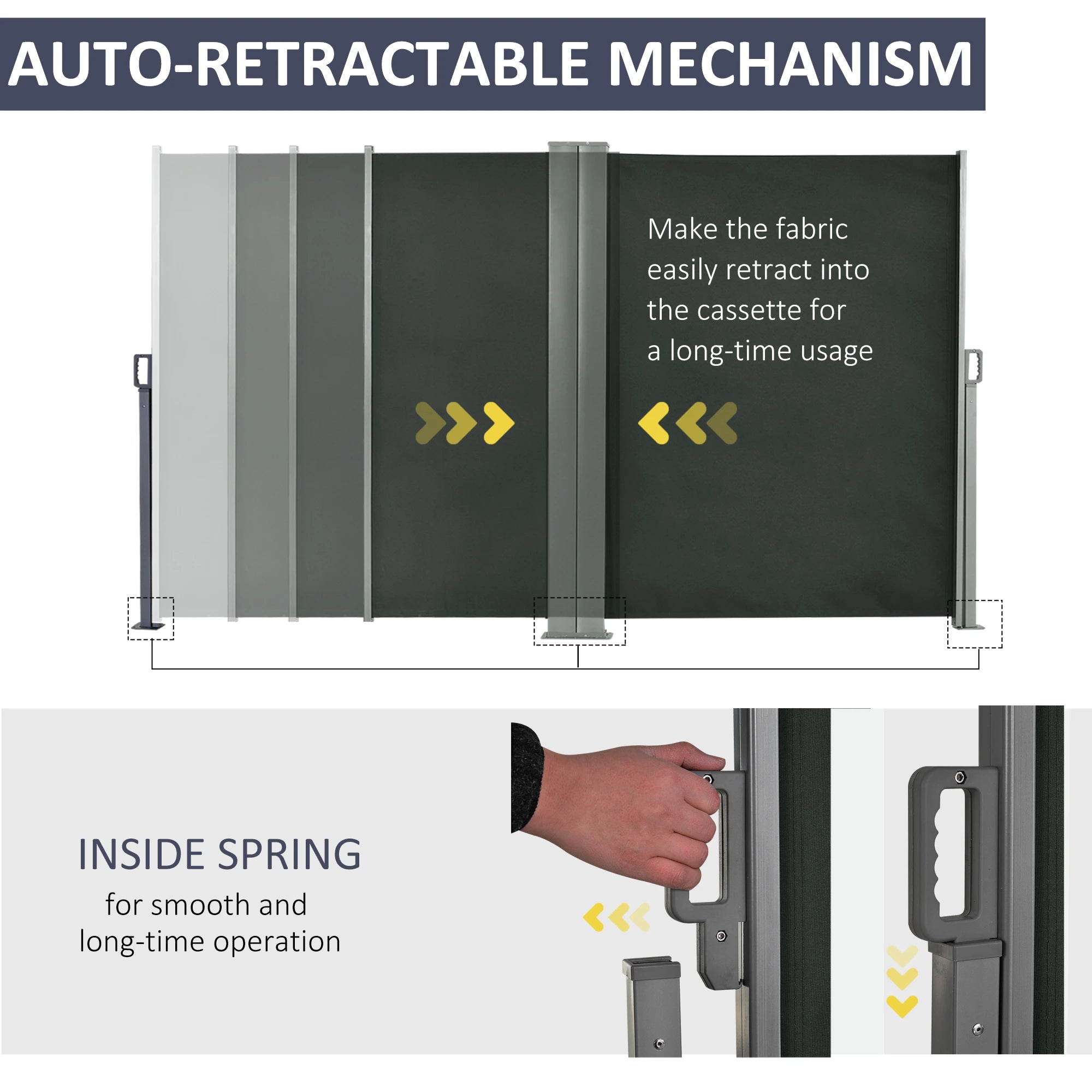 AUTO-RETRACTABLE MECHANISM

Make the fabric easily retract into the cassette for a long-time usage

INSIDE SPRING

for smooth and long-time operation