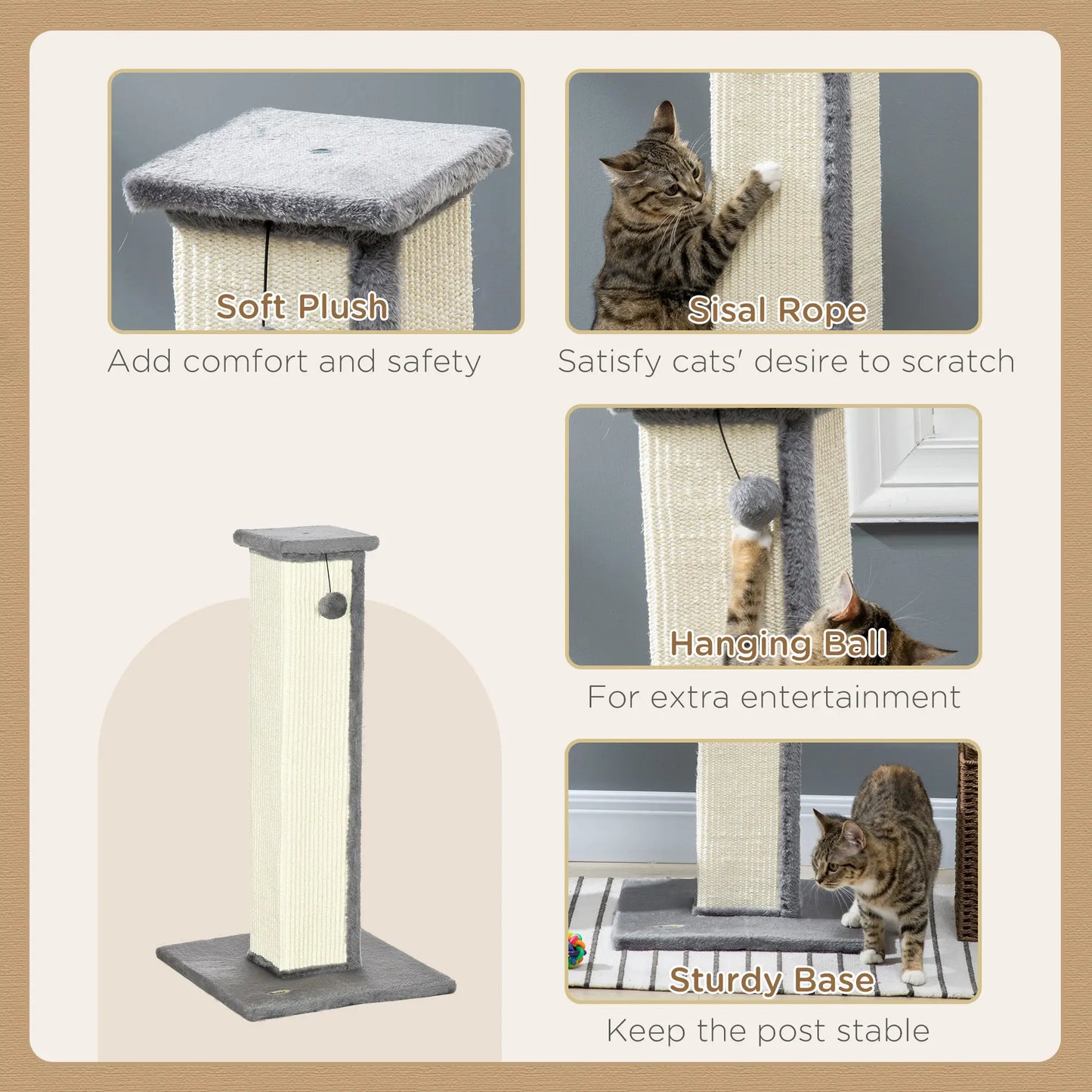 Soft Plush
Add comfort and safety

Sisal Rope
Satisfy cats' desire to scratch

Hanging Ball
For extra entertainment

Sturdy Base
Keep the post stable