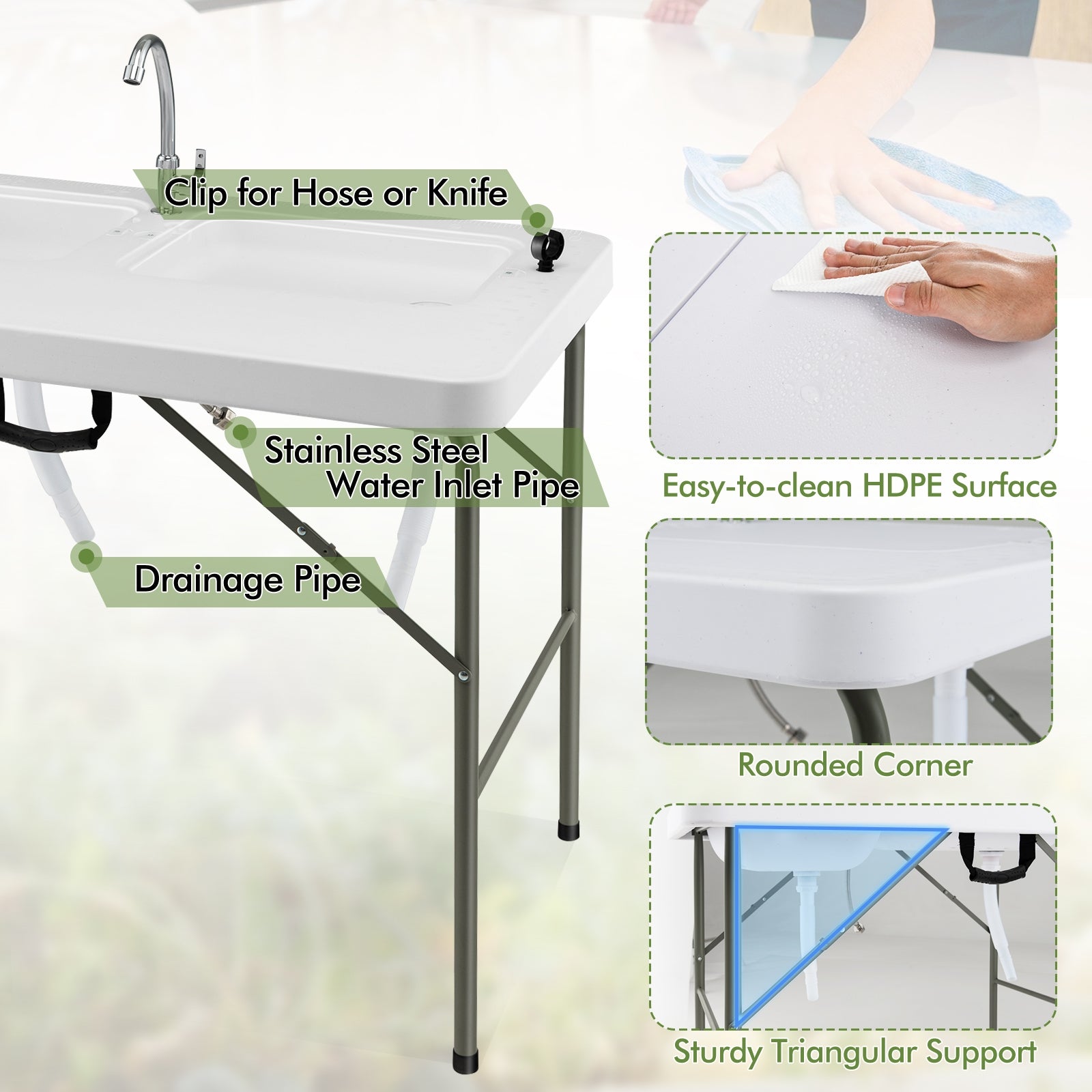 Clip for Hose or Knife

Stainless Steel Water Inlet Pipe

Drainage Pipe

Easy-to-clean HDPE Surface

Rounded Corner

Sturdy Triangular Support