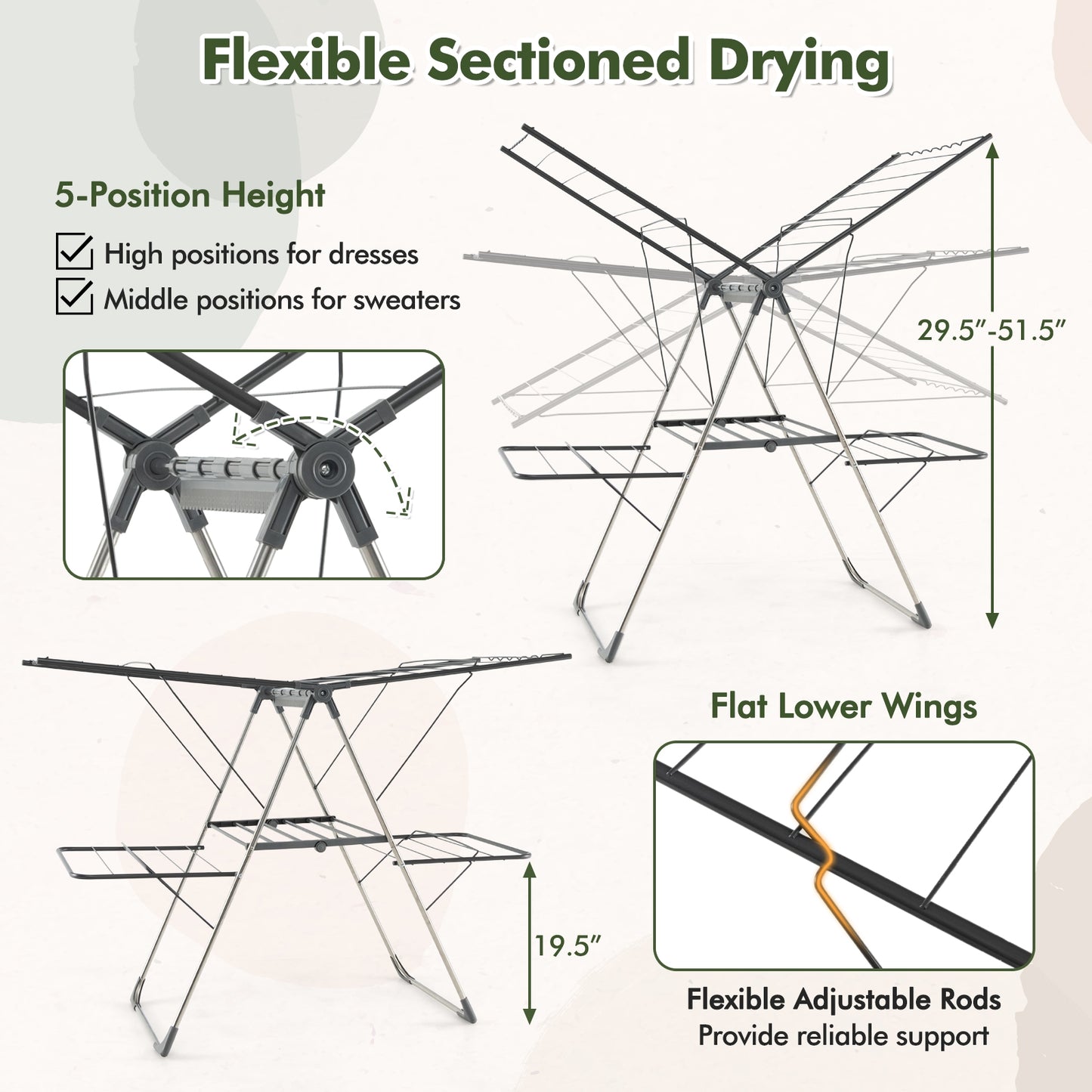 Flexible Sectioned Drying

5-Position Height

High positions for dresses

Middle positions for sweaters

29.5″-51.5″

Flat Lower Wings

19.5″

Flexible Adjustable Rods
Provide reliable support