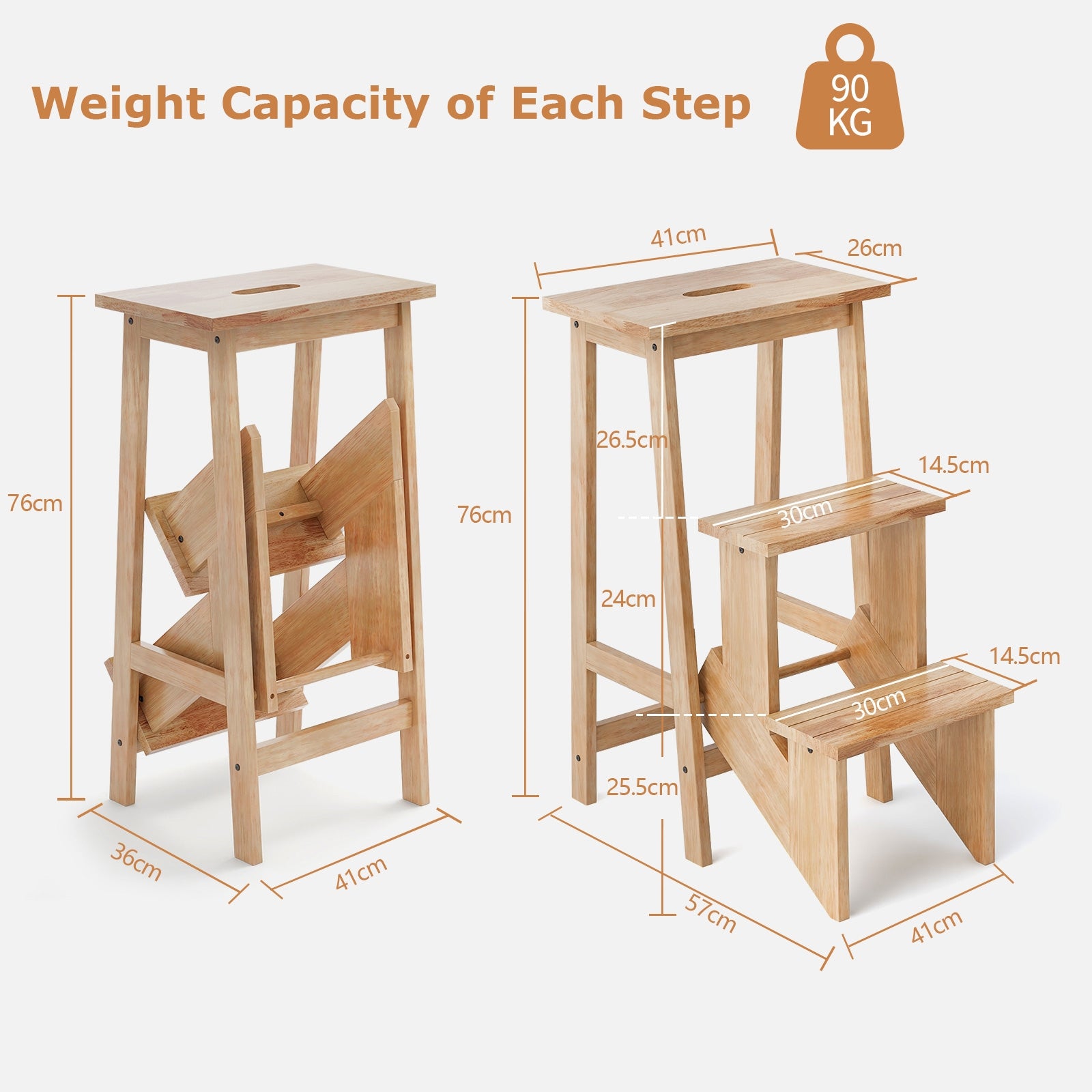 Weight Capacity of Each Step

90
KG

76cm

36cm

41cm

41cm

26cm

76cm

26.5cm

14.5cm

30cm

24cm

14.5cm

30cm

25.5cm

57cm

41cm