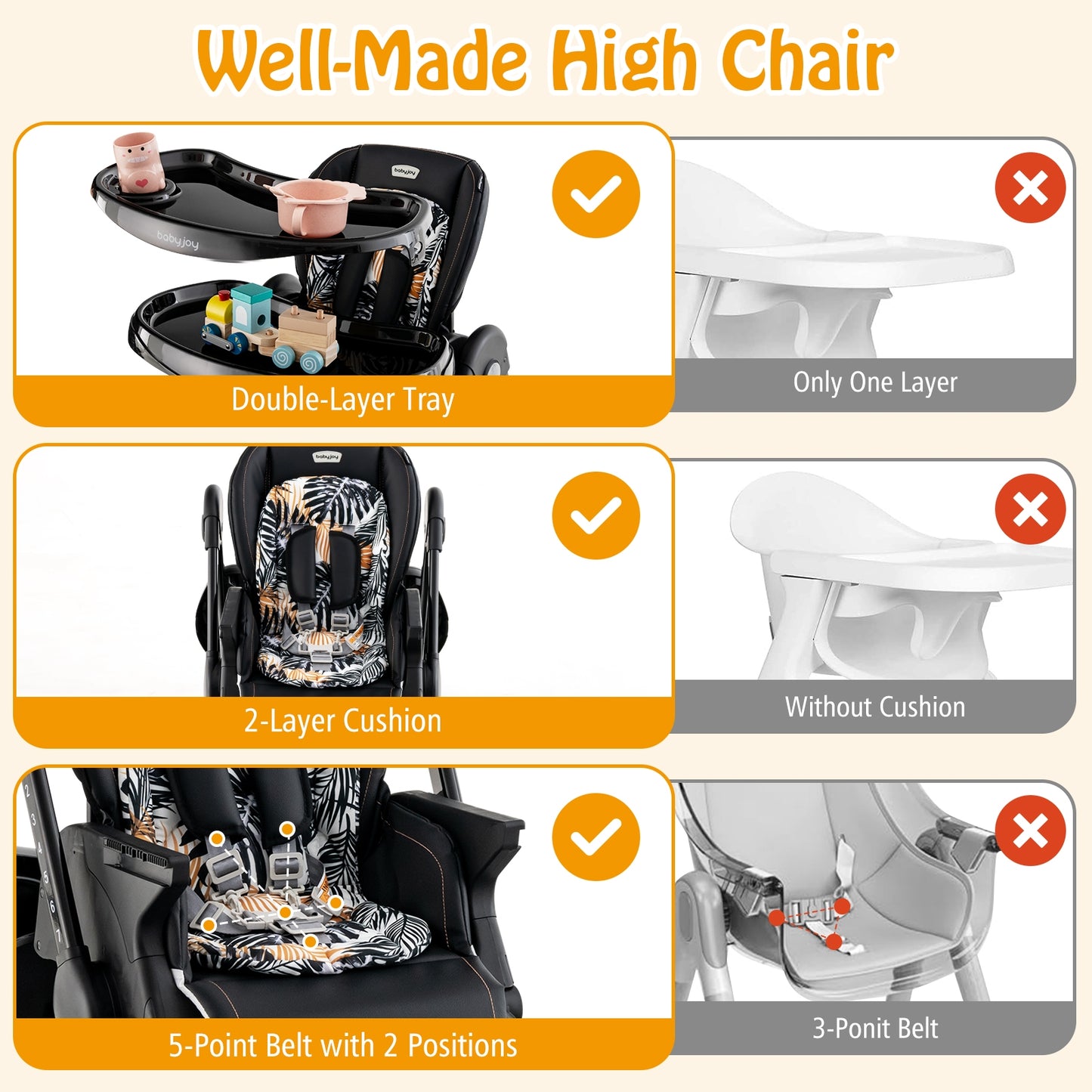 Well-Made High Chair

babyjoy

babyjoy

Double-Layer Tray

Only One Layer

babyjoy

2-Layer Cushion

Without Cushion

2
3
4
5
6
7

5-Point Belt with 2 Positions

3-Ponit Belt