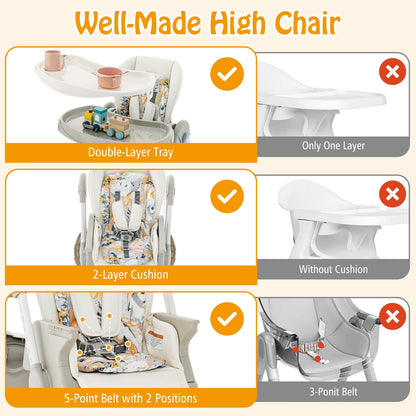 Well-Made High Chair

Double-Layer Tray

Only One Layer

2-Layer Cushion

Without Cushion

5-Point Belt with 2 Positions

3-Ponit Belt