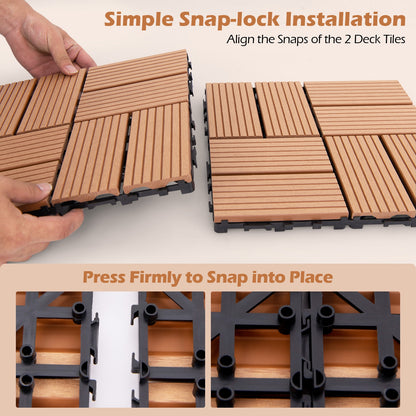 Simple Snap-lock Installation
Align the Snaps of the 2 Deck Tiles

Press Firmly to Snap into Place