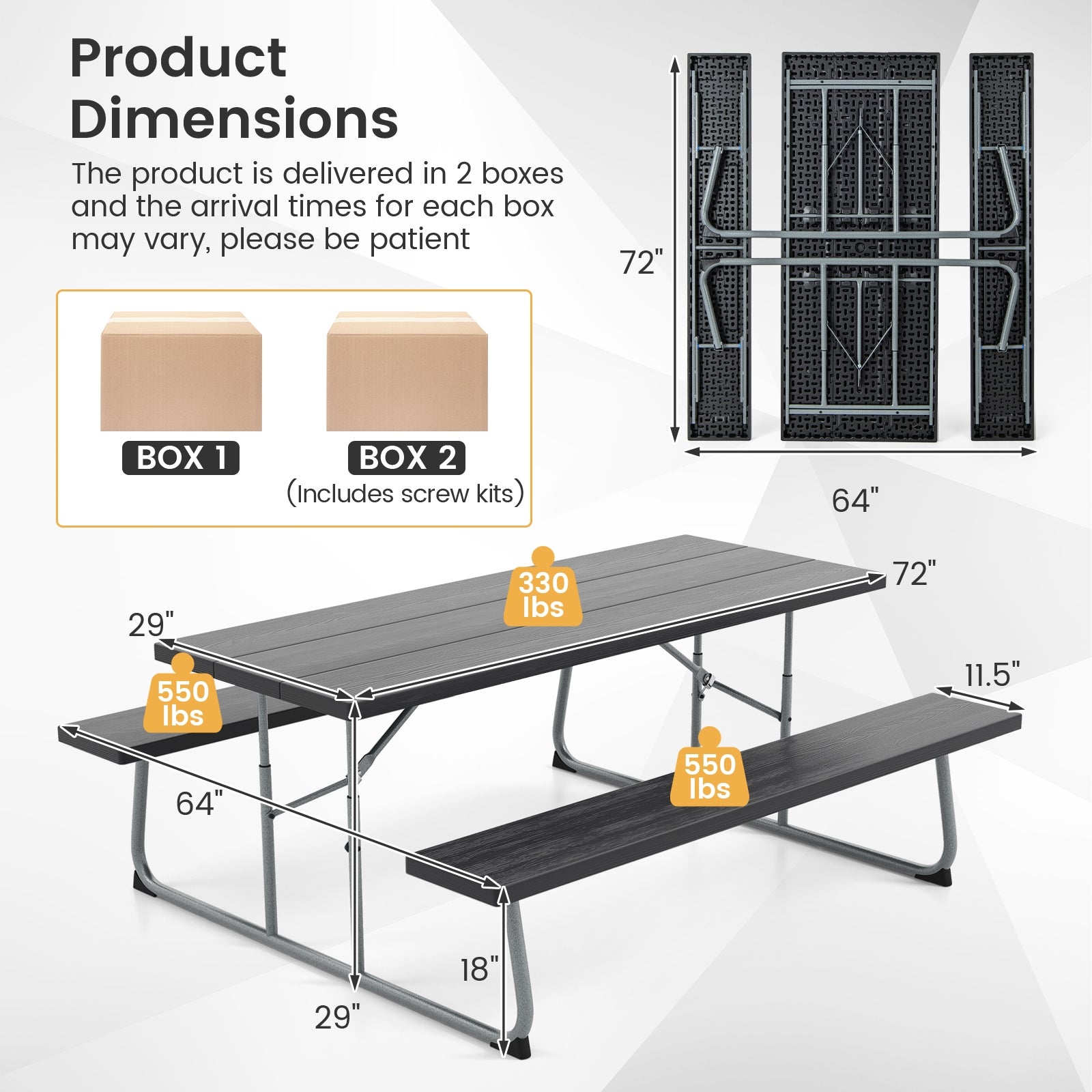 Product Dimensions

The product is delivered in 2 boxes and the arrival times for each box may vary, please be patient

BOX 1

BOX 2
(Includes screw kits)

72"

64"

330 lbs

72"

29"

550 lbs

11.5"

550 lbs

64"

18"

29"