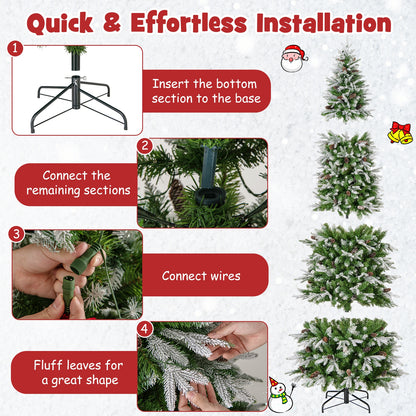 Quick & Effortless Installation

1

Insert the bottom section to the base

2

Connect the remaining sections

3

Connect wires

4

Fluff leaves for a great shape