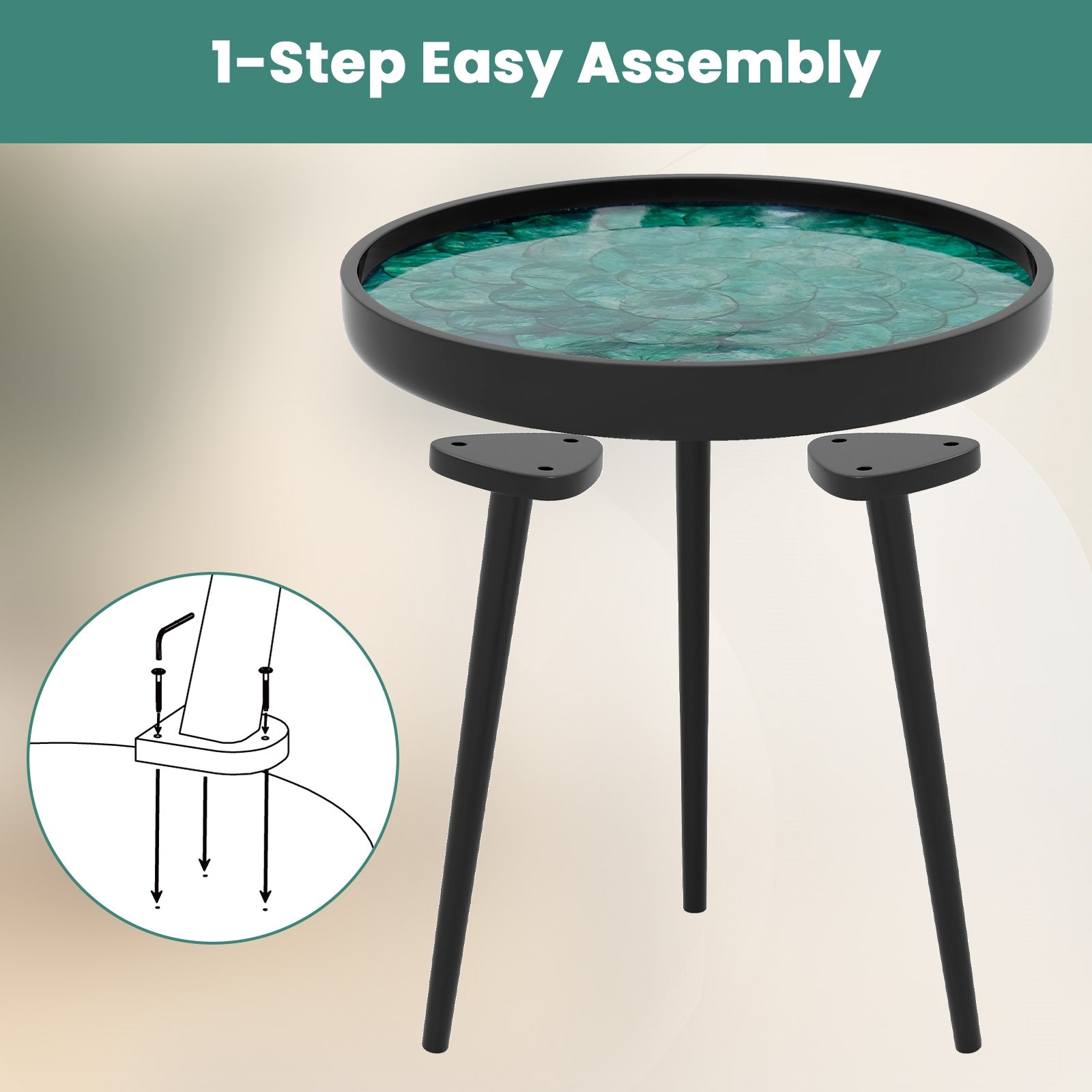 1-Step Easy Assembly