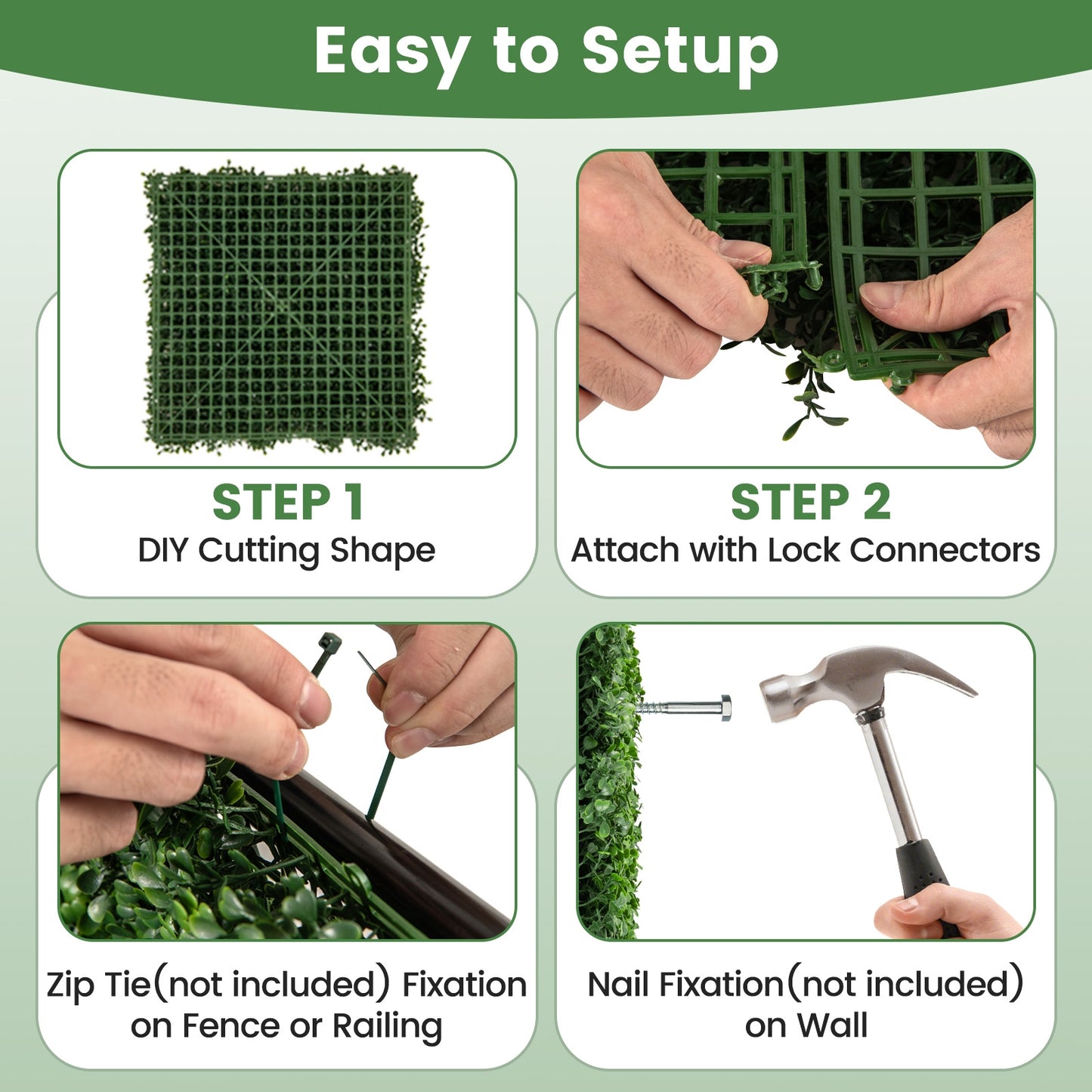 Easy to Setup

STEP 1
DIY Cutting Shape

STEP 2
Attach with Lock Connectors

Zip Tie(not included) Fixation on Fence or Railing

Nail Fixation(not included) on Wall