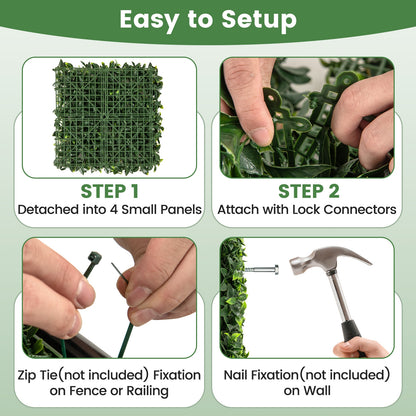 Easy to Setup

STEP 1
Detached into 4 Small Panels

STEP 2
Attach with Lock Connectors

Zip Tie(not included) Fixation on Fence or Railing

Nail Fixation(not included) on Wall