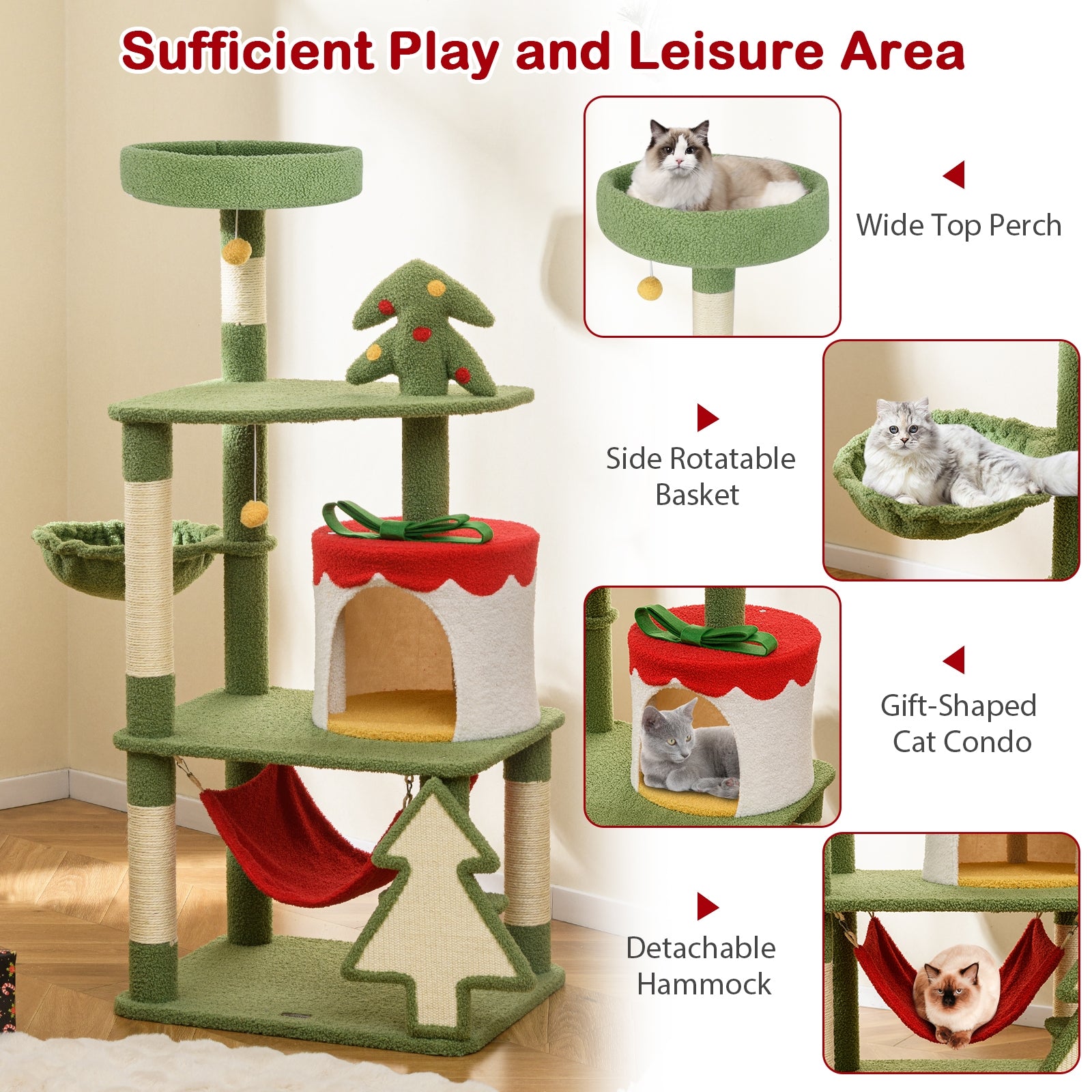 Sufficient Play and Leisure Area

Wide Top Perch

Side Rotatable Basket

Gift-Shaped Cat Condo

Detachable Hammock