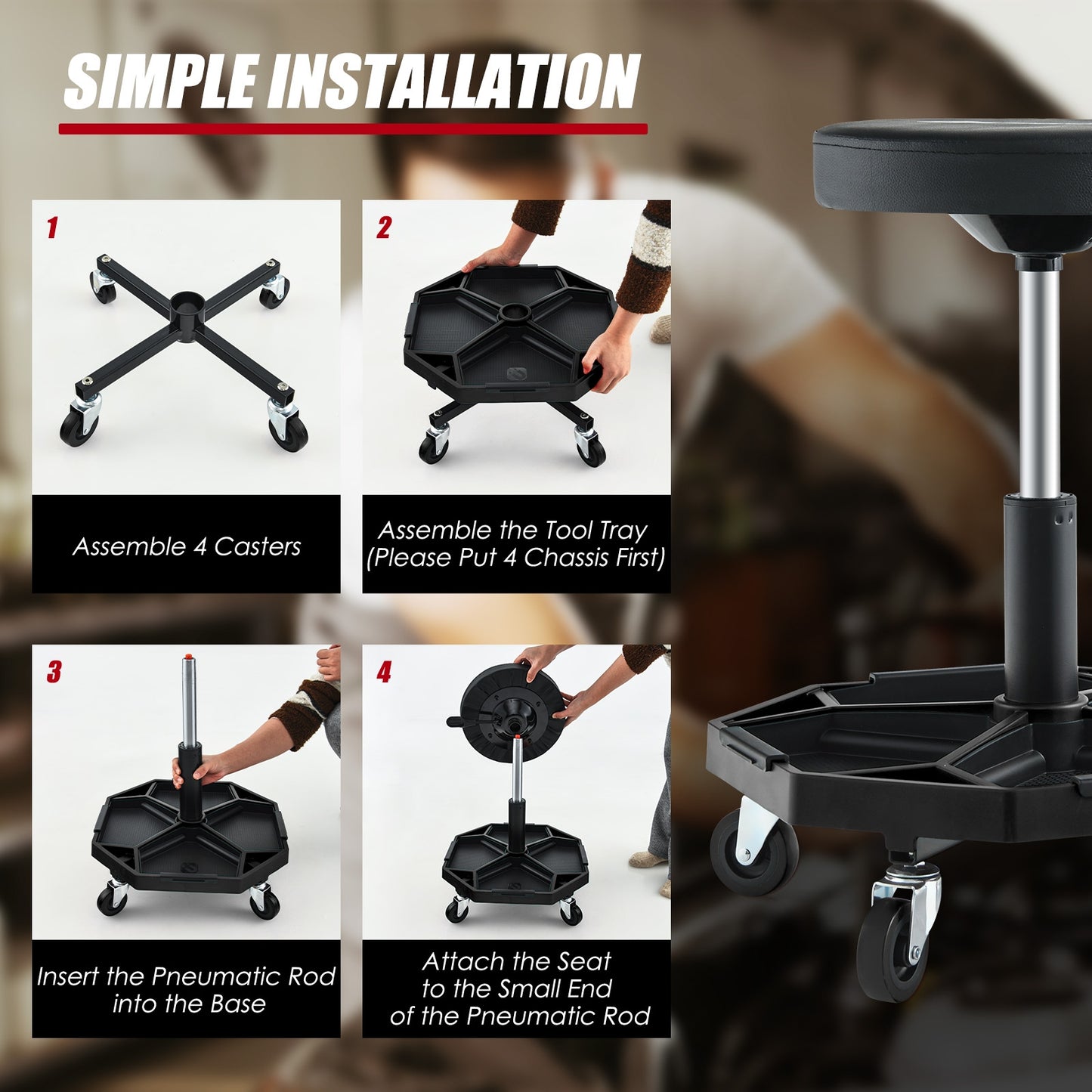 SIMPLE INSTALLATION

1

Assemble 4 Casters

2

Assemble the Tool Tray (Please Put 4 Chassis First)

3

Insert the Pneumatic Rod into the Base

4

Attach the Seat to the Small End of the Pneumatic Rod