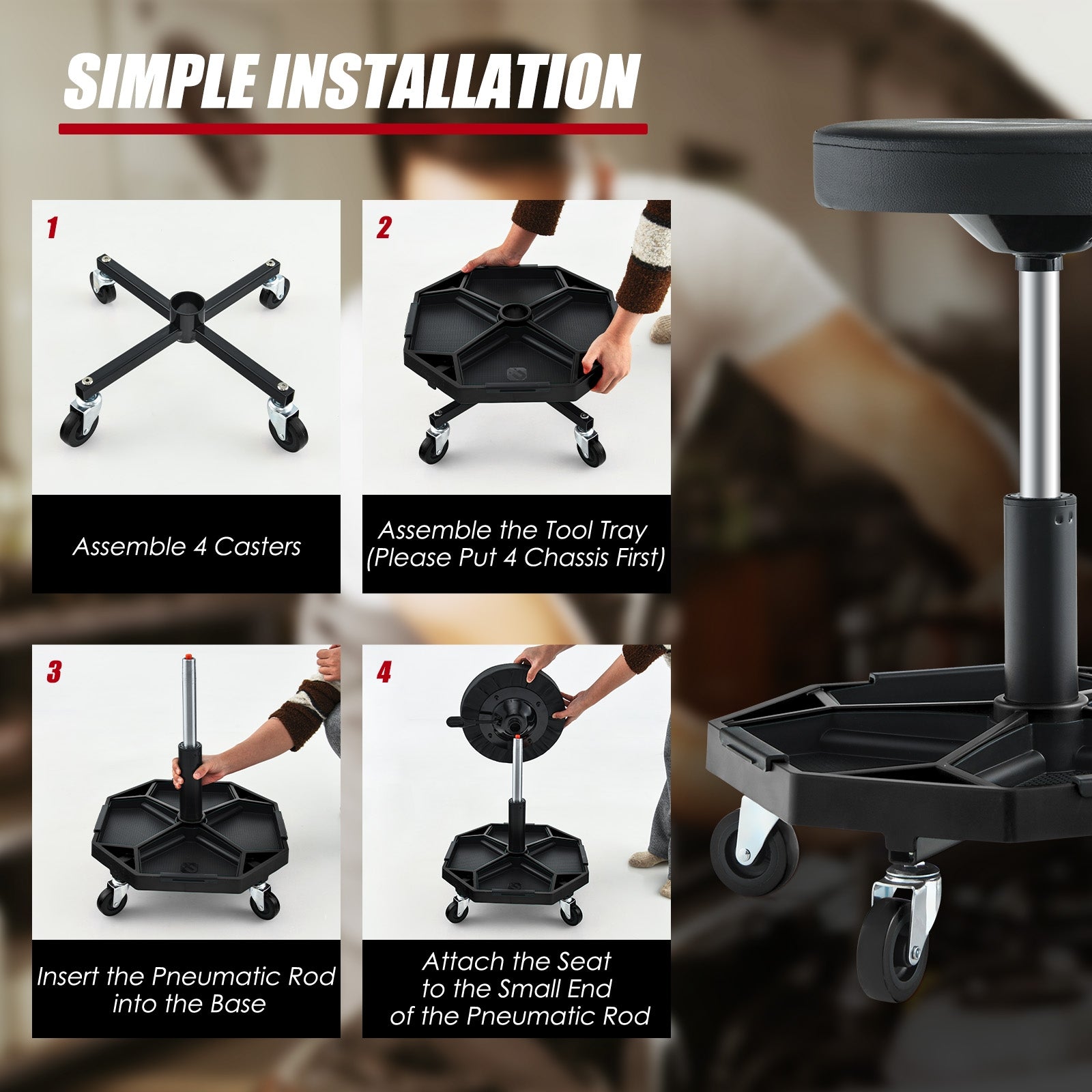 SIMPLE INSTALLATION

1

Assemble 4 Casters

2

Assemble the Tool Tray (Please Put 4 Chassis First)

3

Insert the Pneumatic Rod into the Base

4

Attach the Seat to the Small End of the Pneumatic Rod