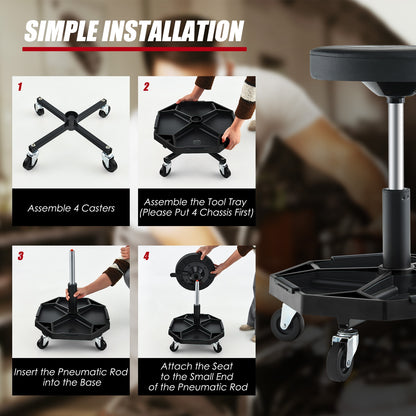 SIMPLE INSTALLATION

1

Assemble 4 Casters

2

Assemble the Tool Tray (Please Put 4 Chassis First)

3

Insert the Pneumatic Rod into the Base

4

Attach the Seat to the Small End of the Pneumatic Rod