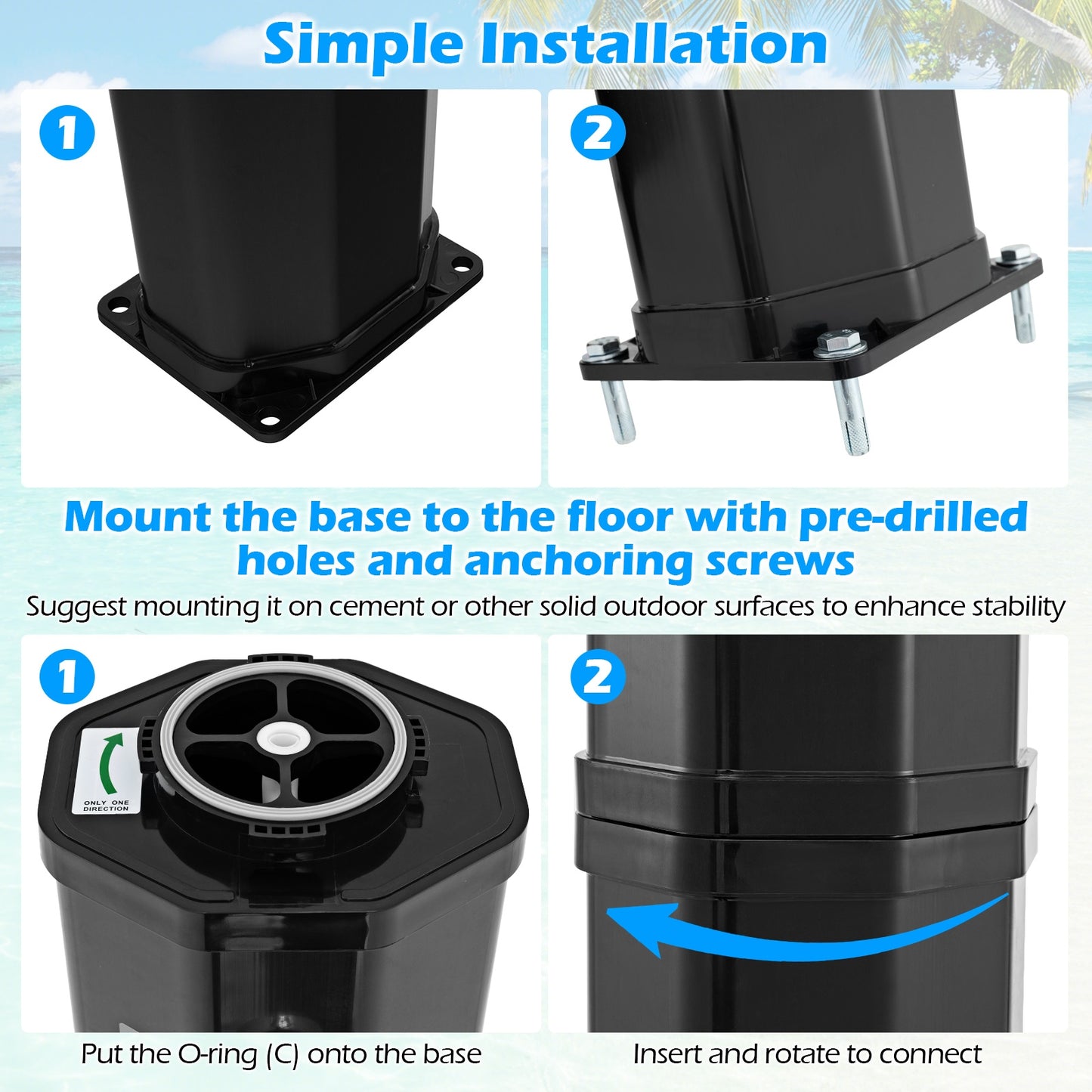 Simple Installation

1

2

Mount the base to the floor with pre-drilled holes and anchoring screws

Suggest mounting it on cement or other solid outdoor surfaces to enhance stability

1

ONLY ONE DIRECTION

2

Put the O-ring (C) onto the base

Insert and rotate to connect