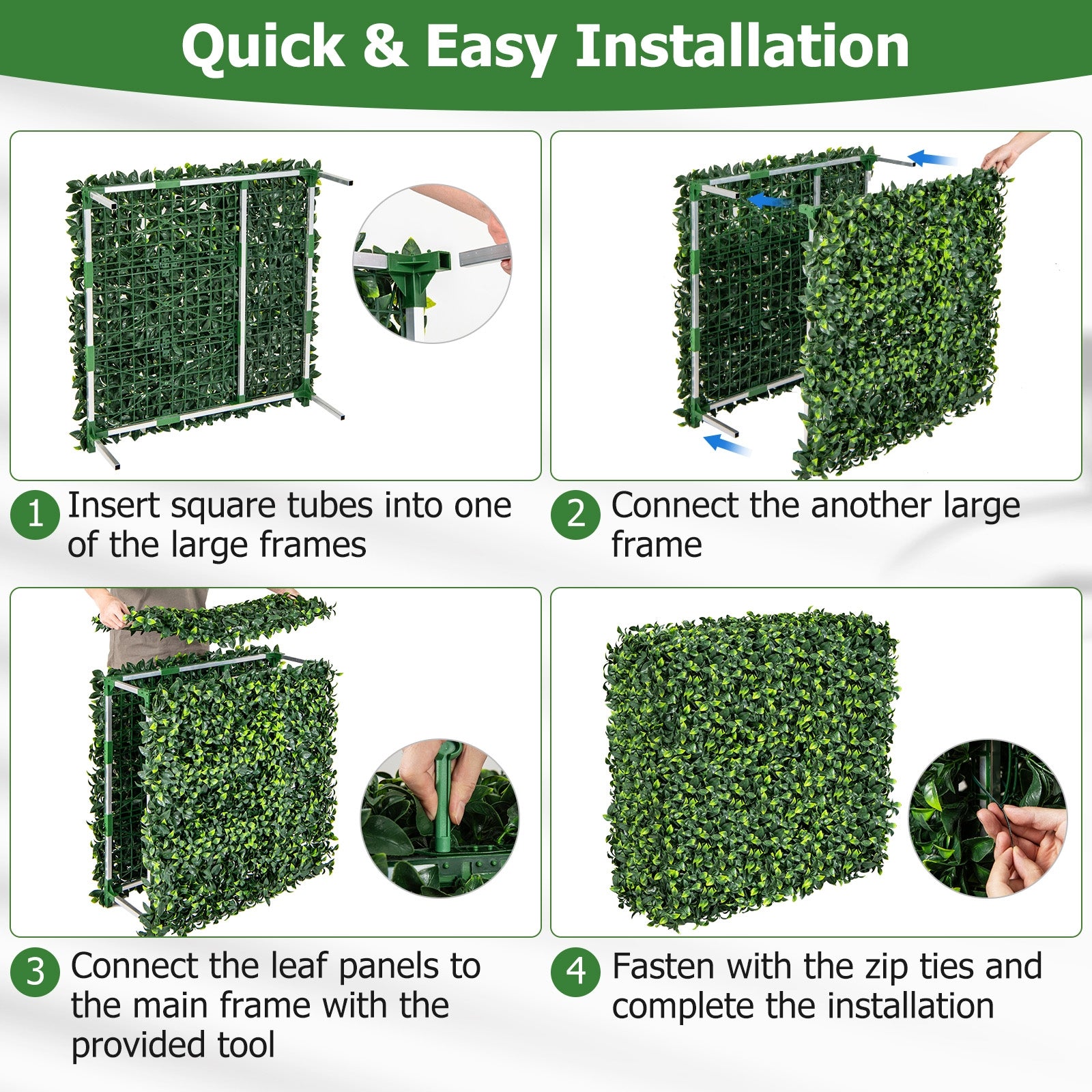 Quick & Easy Installation

1 Insert square tubes into one of the large frames

2 Connect the another large frame

3 Connect the leaf panels to the main frame with the provided tool

4 Fasten with the zip ties and complete the installation