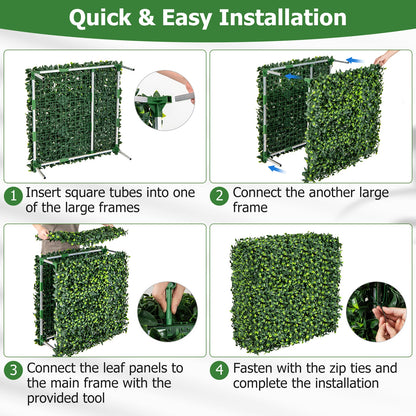 Quick & Easy Installation

1 Insert square tubes into one of the large frames

2 Connect the another large frame

3 Connect the leaf panels to the main frame with the provided tool

4 Fasten with the zip ties and complete the installation