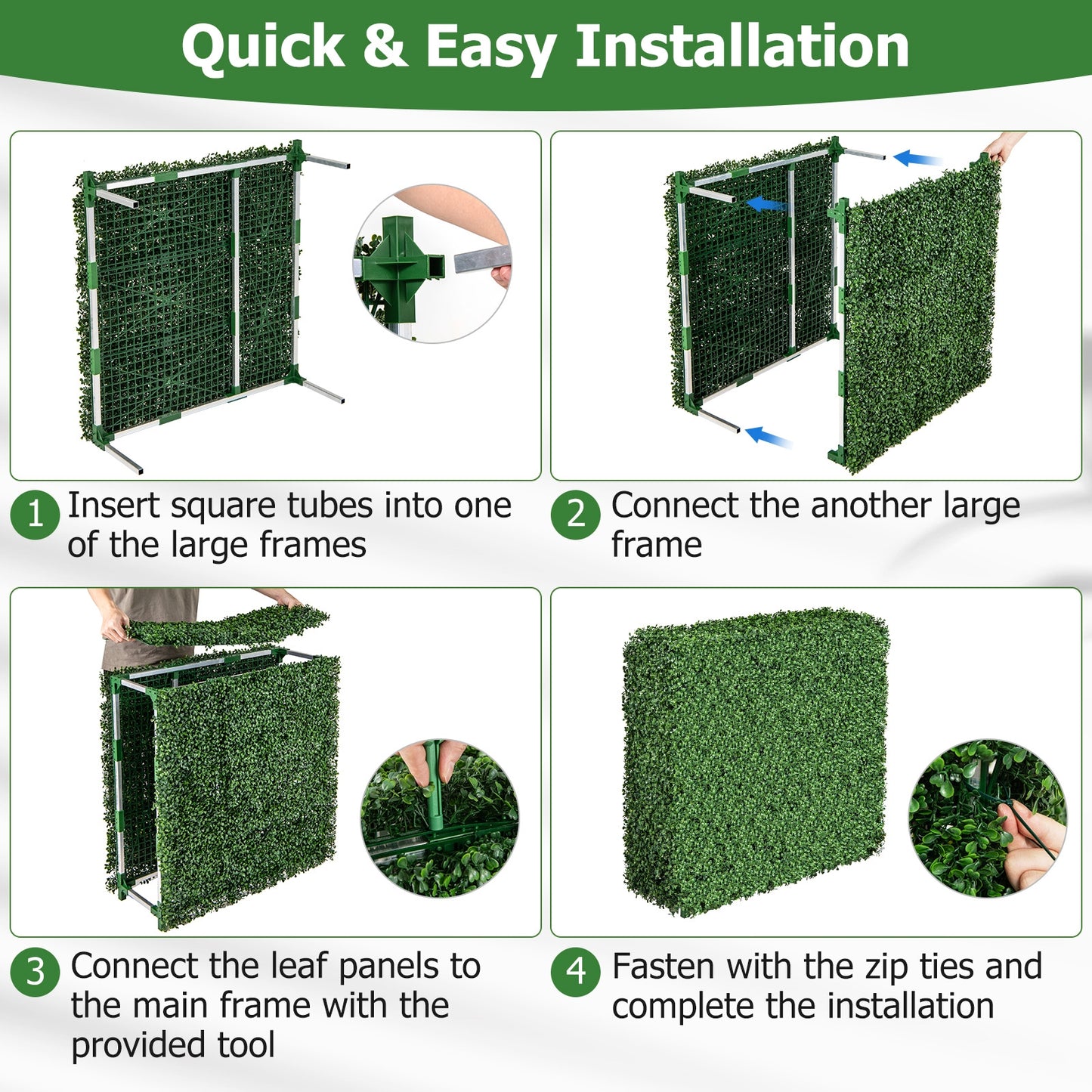 Quick & Easy Installation

1 Insert square tubes into one of the large frames

2 Connect the another large frame

3 Connect the leaf panels to the main frame with the provided tool

4 Fasten with the zip ties and complete the installation