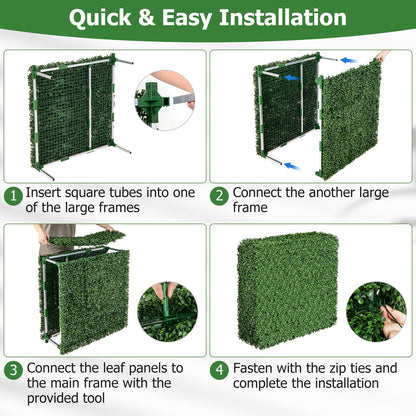 Quick & Easy Installation

1 Insert square tubes into one of the large frames

2 Connect the another large frame

3 Connect the leaf panels to the main frame with the provided tool

4 Fasten with the zip ties and complete the installation