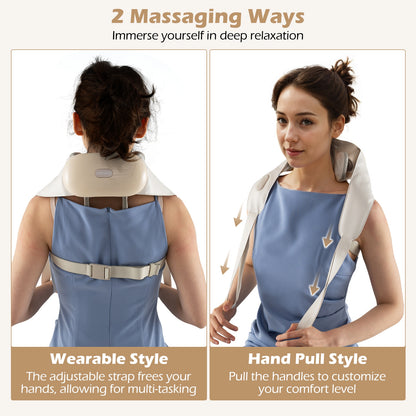 2 Massaging Ways
Immerse yourself in deep relaxation

Wearable Style
The adjustable strap frees your hands, allowing for multi-tasking

Hand Pull Style
Pull the handles to customize your comfort level